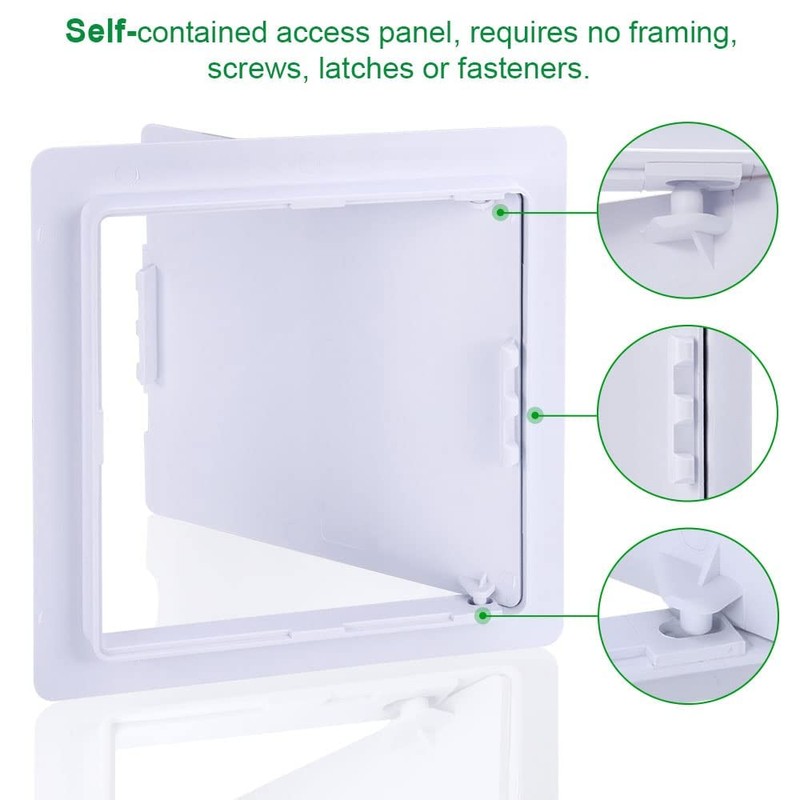 Self-contained access panel, requires no framing, screws, latches or fasteners.