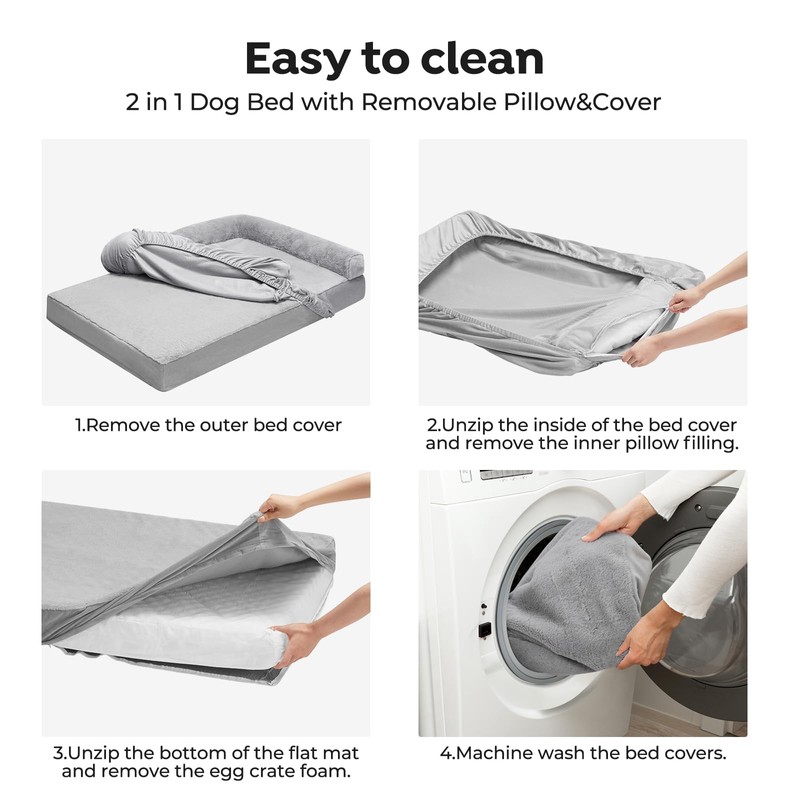 Easy to clean
2 in 1 Dog Bed with Removable Pillow&Cover

1.Remove the outer bed cover

2.Unzip the inside of the bed cover and remove the inner pillow filling.

3.Unzip the bottom of the flat mat and remove the egg crate foam.

4.Machine wash the bed covers.