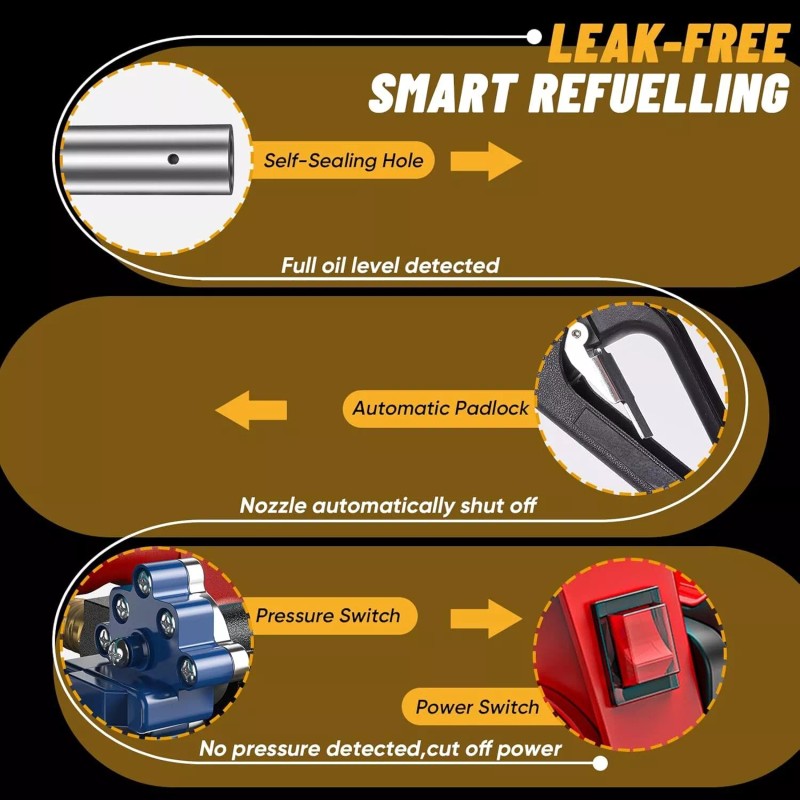 LEAK-FREE
SMART REFUELLING

Self-Sealing Hole

Full oil level detected

Automatic Padlock

Nozzle automatically shut off

Pressure Switch

Power Switch

No pressure detected,cut off power