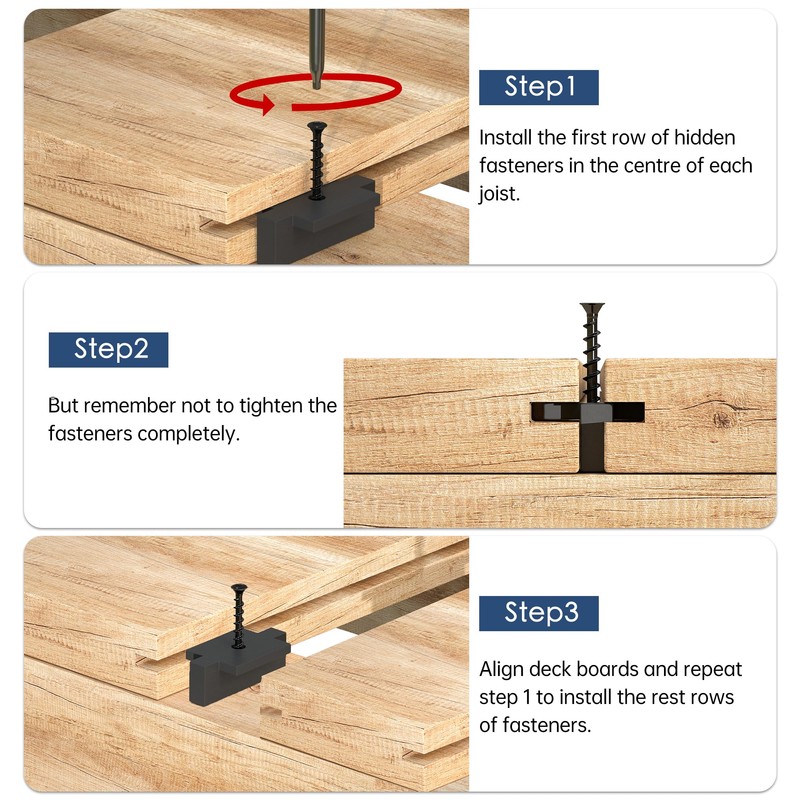 Step1

Install the first row of hidden fasteners in the centre of each joist.

Step2

But remember not to tighten the fasteners completely.

Step3

Align deck boards and repeat step 1 to install the rest rows of fasteners.