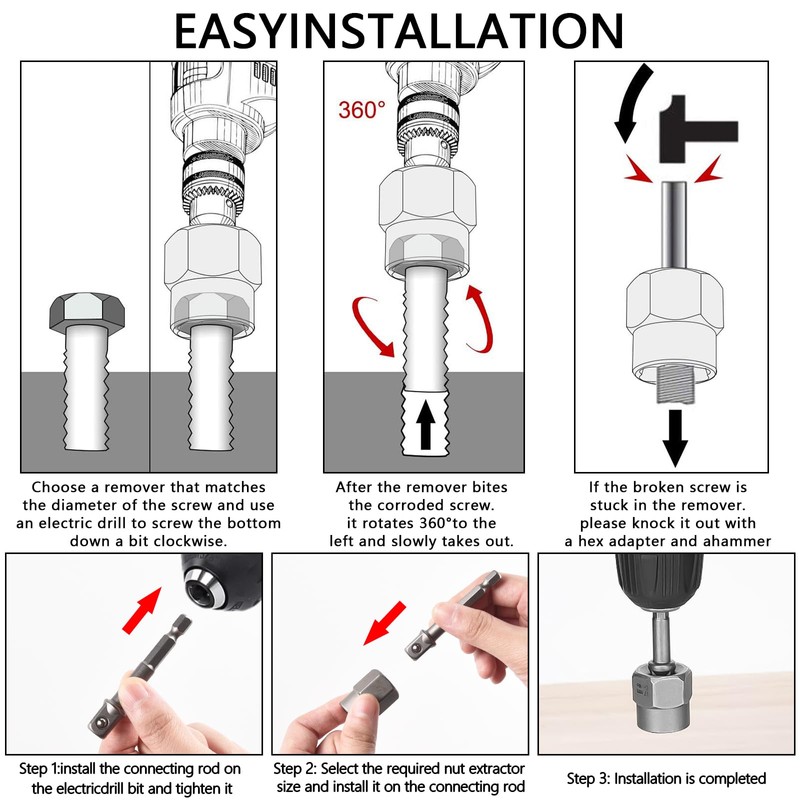 EASYINSTALLATION

360°

Choose a remover that matches the diameter of the screw and use an electric drill to screw the bottom down a bit clockwise.

After the remover bites the corroded screw. it rotates 360°to the left and slowly takes out.

If the broken screw is stuck in the remover. please knock it out with a hex adapter and ahammer

Step 1:install the connecting rod on the electricdrill bit and tighten it

Step 2: Select the required nut extractor size and install it on the connecting rod

Step 3: Installation is completed