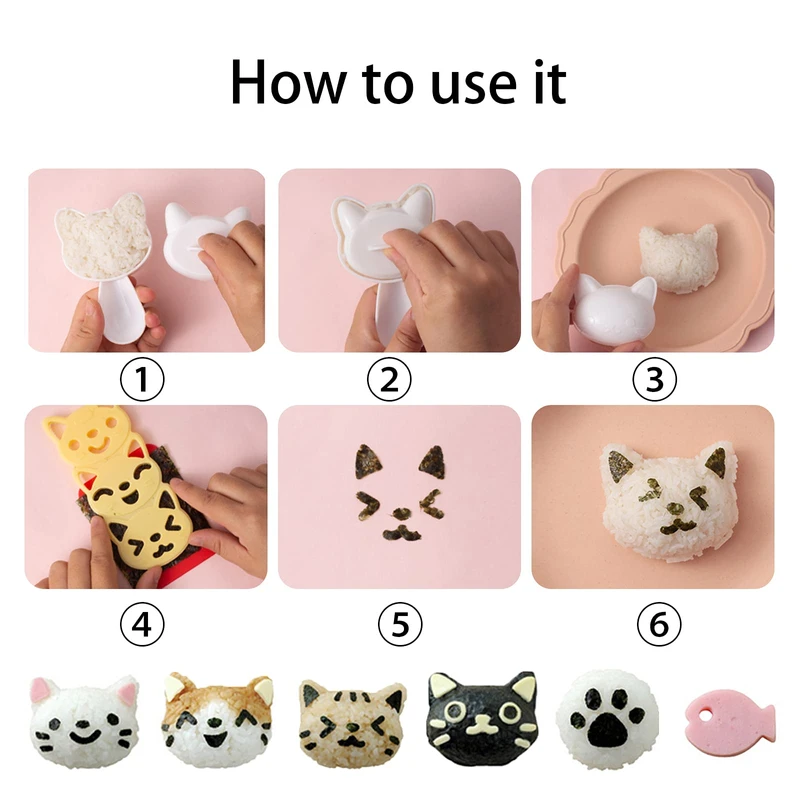 How to use it

①

②

③

④

⑤

⑥