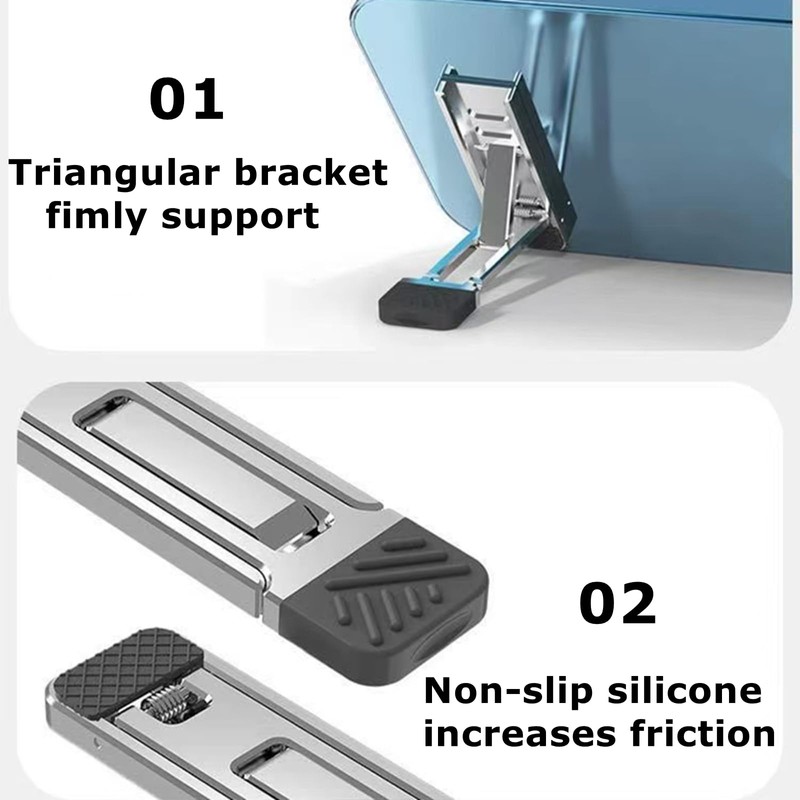 01

Triangular bracket fimly support

02

Non-slip silicone increases friction