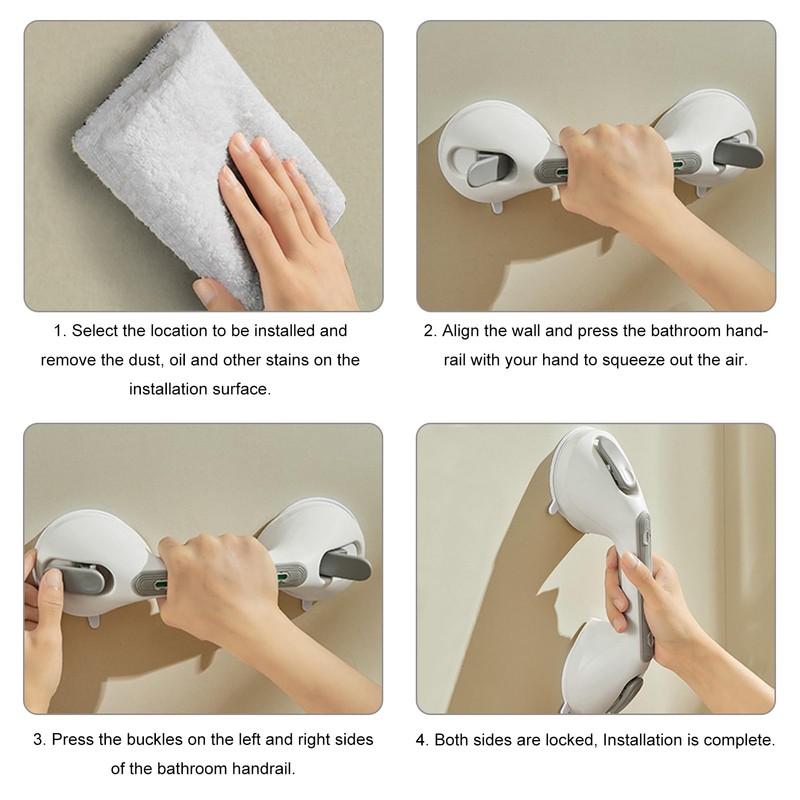 1. Select the location to be installed and remove the dust, oil and other stains on the installation surface.

2. Align the wall and press the bathroom handrail with your hand to squeeze out the air.

3. Press the buckles on the left and right sides of the bathroom handrail.

4. Both sides are locked, Installation is complete.