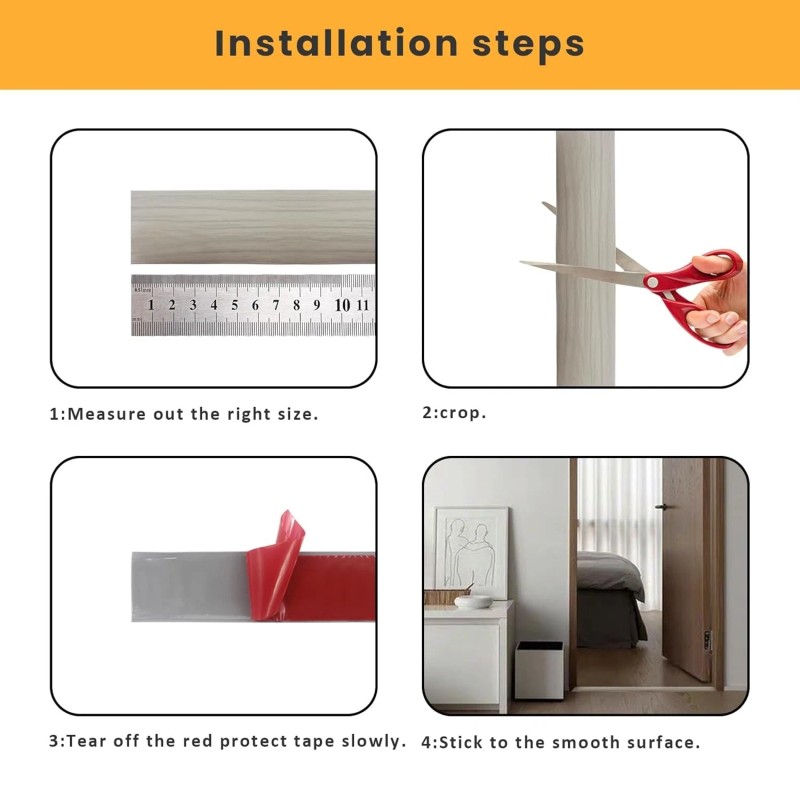 Installation steps

1 2 3 4 5 6 7 8 9 10 11

1:Measure out the right size.

2:crop.

3:Tear off the red protect tape slowly.

4:Stick to the smooth surface.