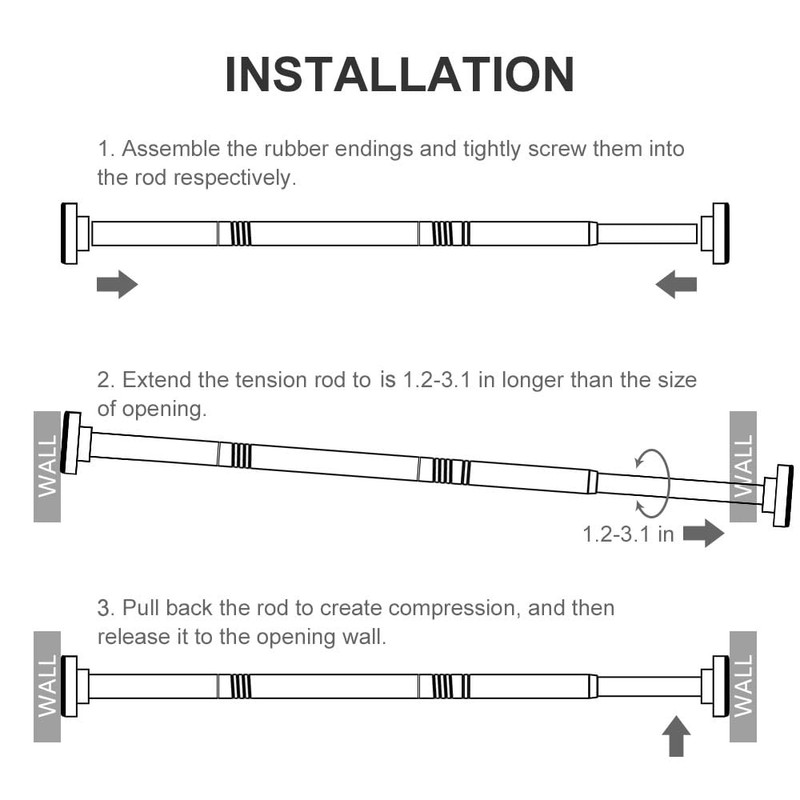 INSTALLATION

1. Assemble the rubber endings and tightly screw them into the rod respectively.

2. Extend the tension rod to is 1.2-3.1 in longer than the size of opening.

WALL

WALL

1.2-3.1 in

3. Pull back the rod to create compression, and then release it to the opening wall.

WALL

WALL