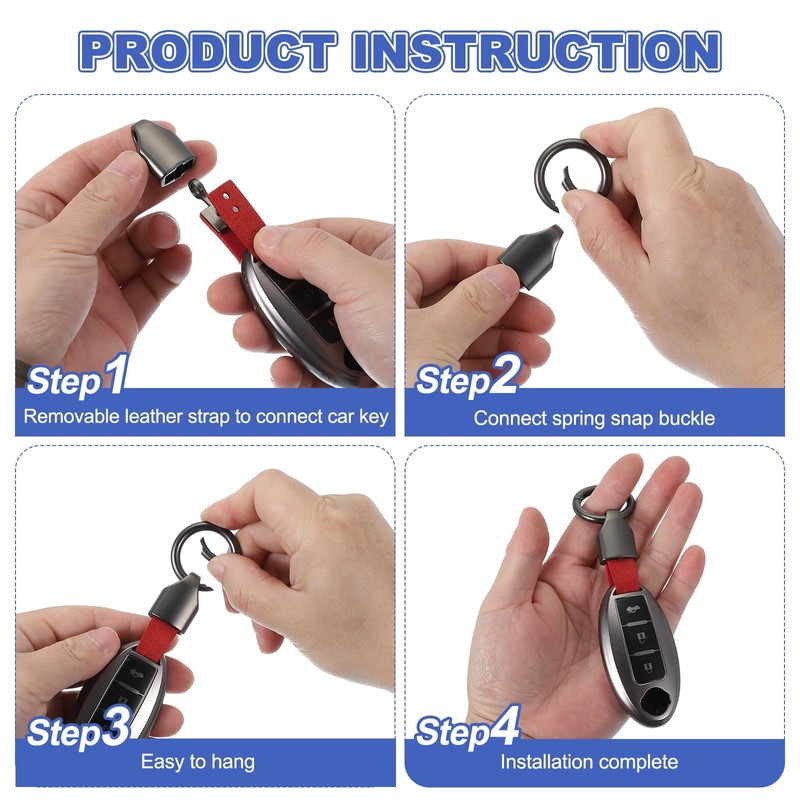 PRODUCT INSTRUCTION

Step1
Removable leather strap to connect car key

Step2
Connect spring snap buckle

Step3
Easy to hang

Step4
Installation complete