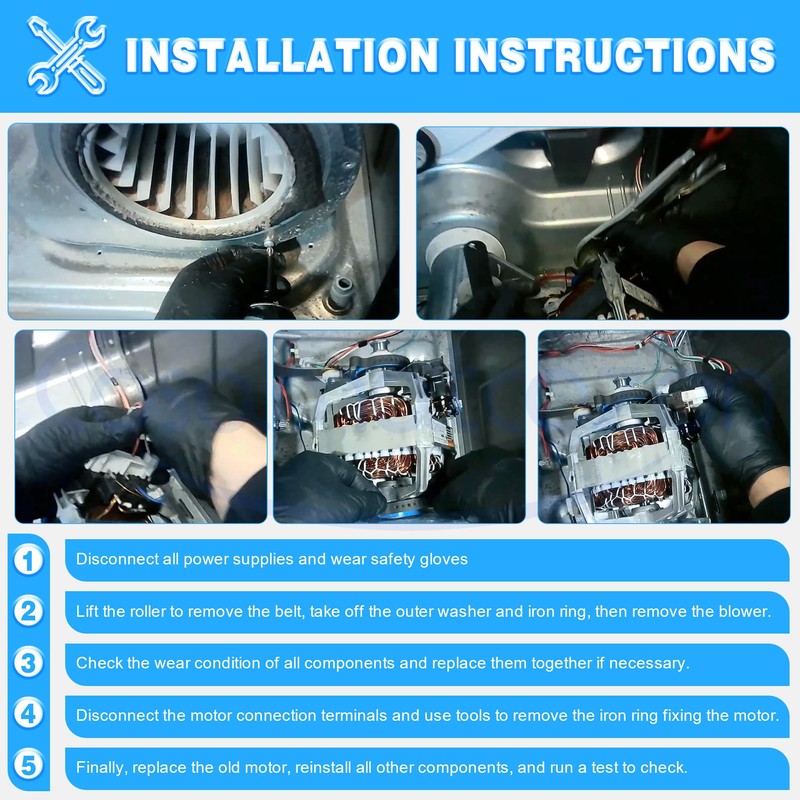 INSTALLATION INSTRUCTIONS

1 Disconnect all power supplies and wear safety gloves

2 Lift the roller to remove the belt, take off the outer washer and iron ring, then remove the blower.

3 Check the wear condition of all components and replace them together if necessary.

4 Disconnect the motor connection terminals and use tools to remove the iron ring fixing the motor.

5 Finally, replace the old motor, reinstall all other components, and run a test to check.