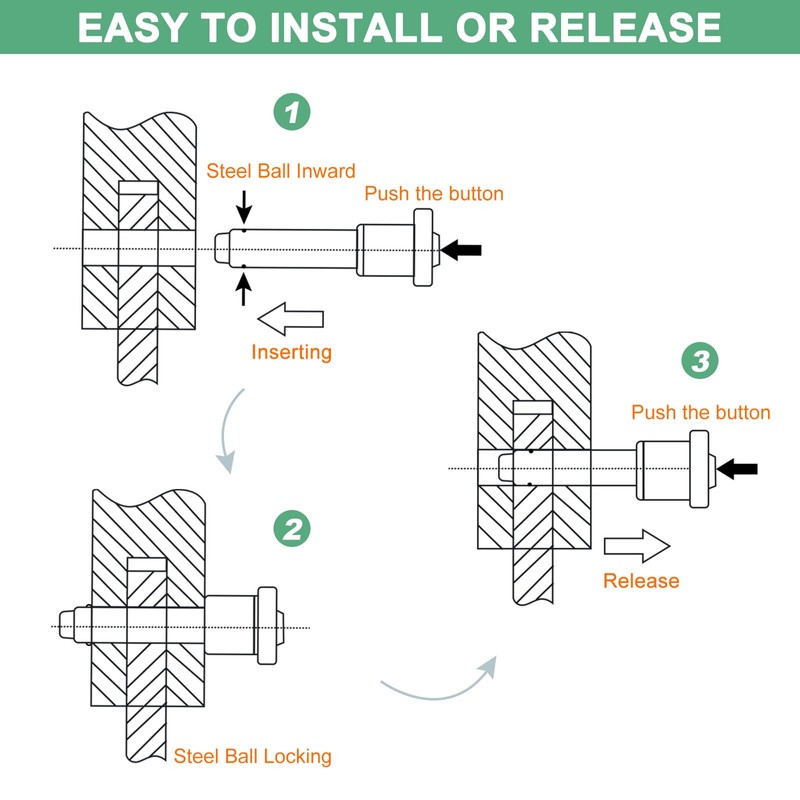 EASY TO INSTALL OR RELEASE

1

Steel Ball Inward

Push the button

Inserting

2

Steel Ball Locking

3

Push the button

Release