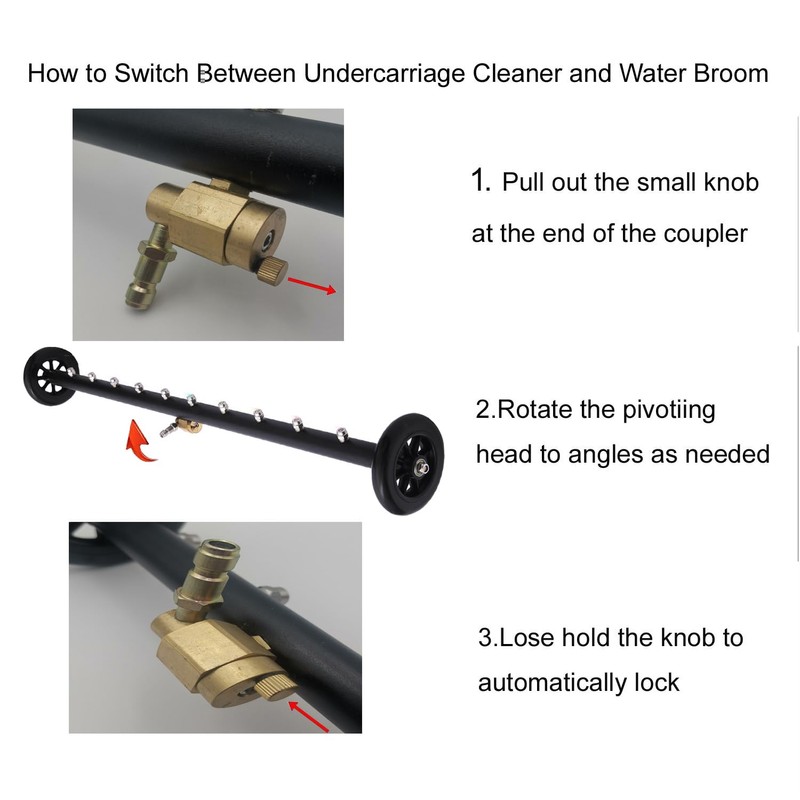 How to Switch Between Undercarriage Cleaner and Water Broom

1. Pull out the small knob at the end of the coupler

2.Rotate the pivotiing head to angles as needed

3.Lose hold the knob to automatically lock