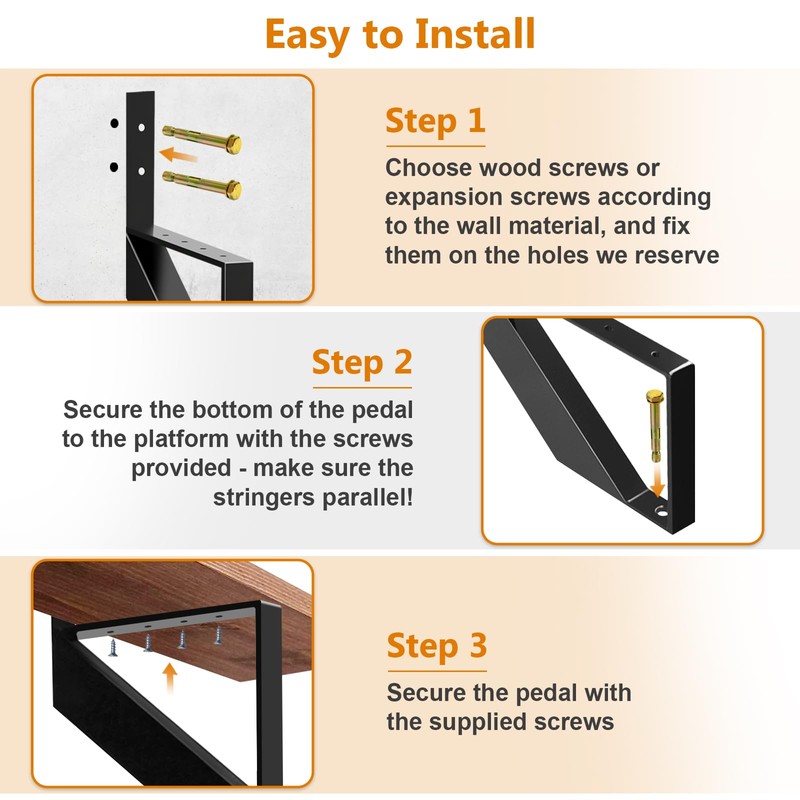 Easy to Install

Step 1

Choose wood screws or expansion screws according to the wall material, and fix them on the holes we reserve

Step 2

Secure the bottom of the pedal to the platform with the screws provided - make sure the stringers parallel!

Step 3

Secure the pedal with the supplied screws