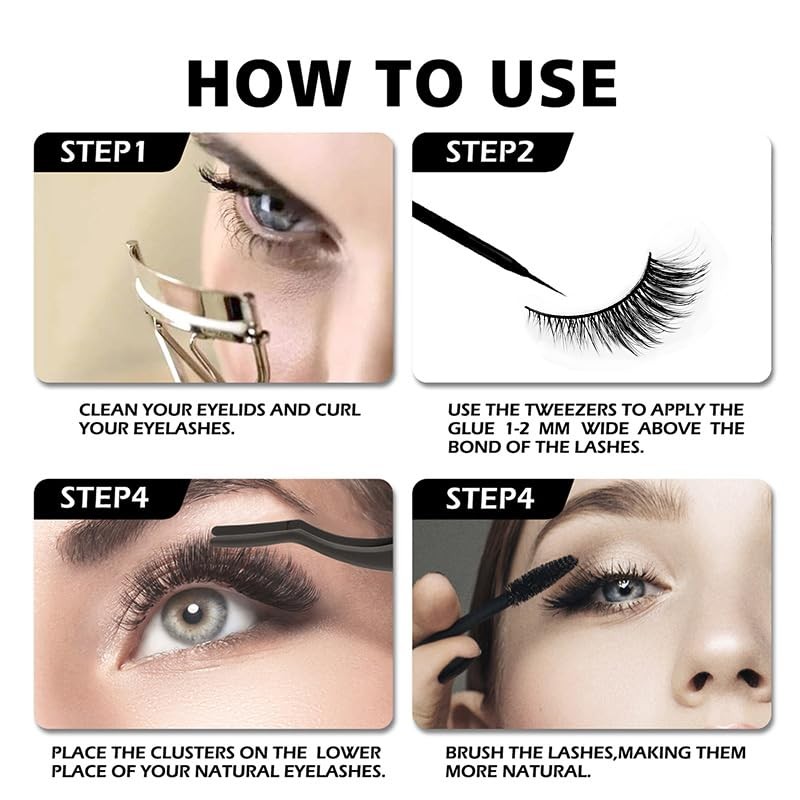 HOW TO USE

STEP1

CLEAN YOUR EYELIDS AND CURL YOUR EYELASHES.

STEP2

USE THE TWEEZERS TO APPLY THE GLUE 1-2 MM WIDE ABOVE THE BOND OF THE LASHES.

STEP4

PLACE THE CLUSTERS ON THE LOWER PLACE OF YOUR NATURAL EYELASHES.

STEP4

BRUSH THE LASHES,MAKING THEM MORE NATURAL.