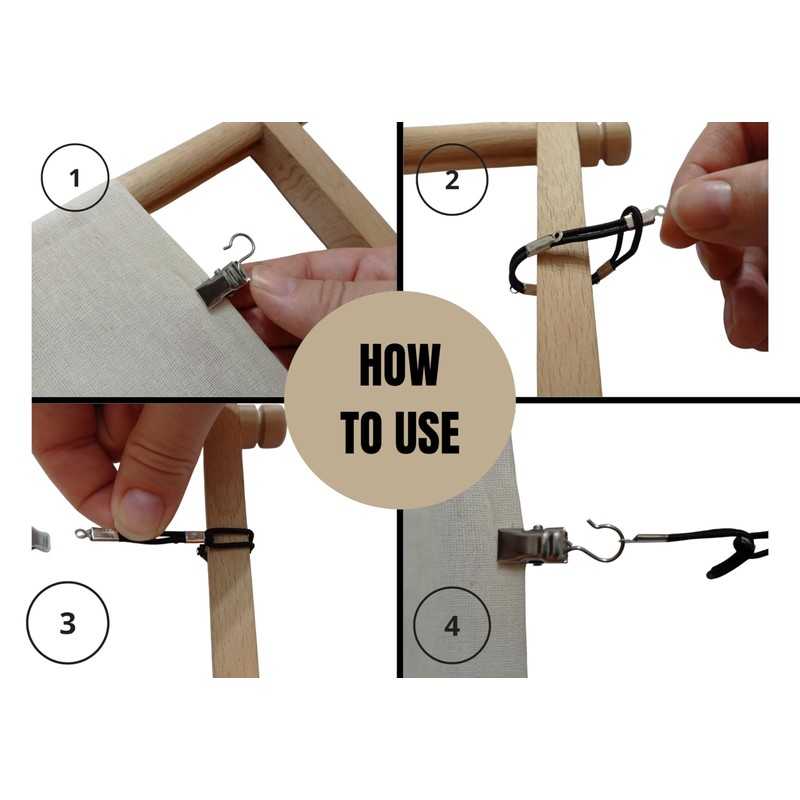 1

2

HOW TO USE

3

4