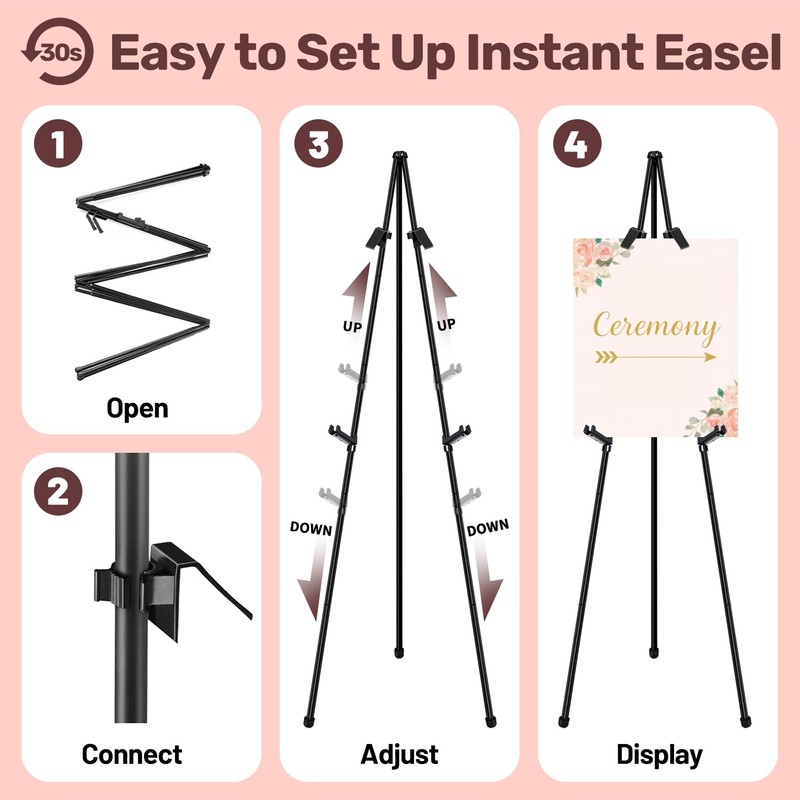 30s Easy to Set Up Instant Easel

1

Open

2

Connect

3

UP UP

DOWN DOWN

Adjust

4

Ceremony

Display