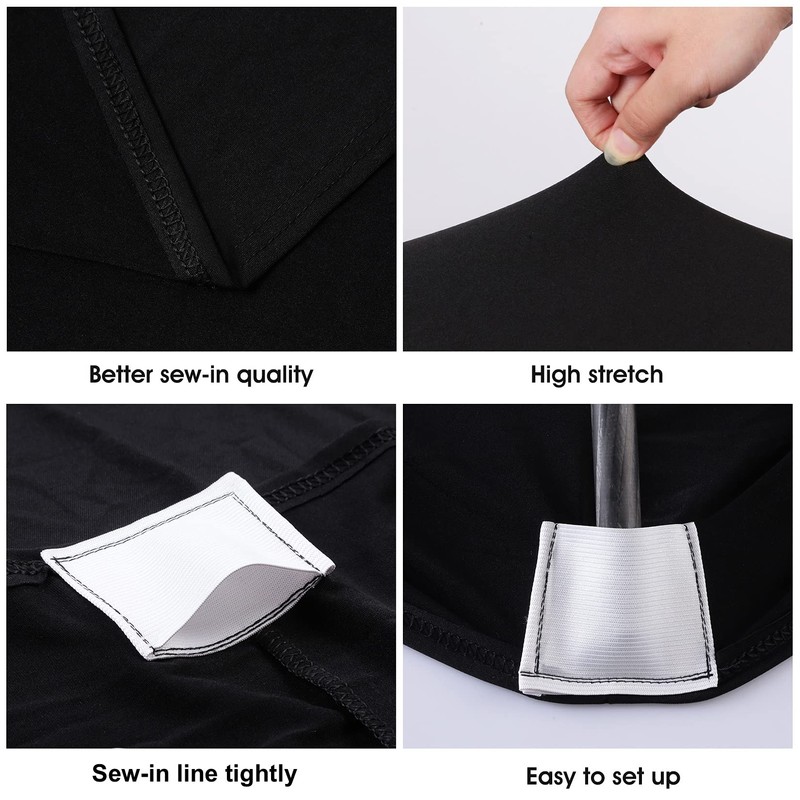 Better sew-in quality

High stretch

Sew-in line tightly

Easy to set up