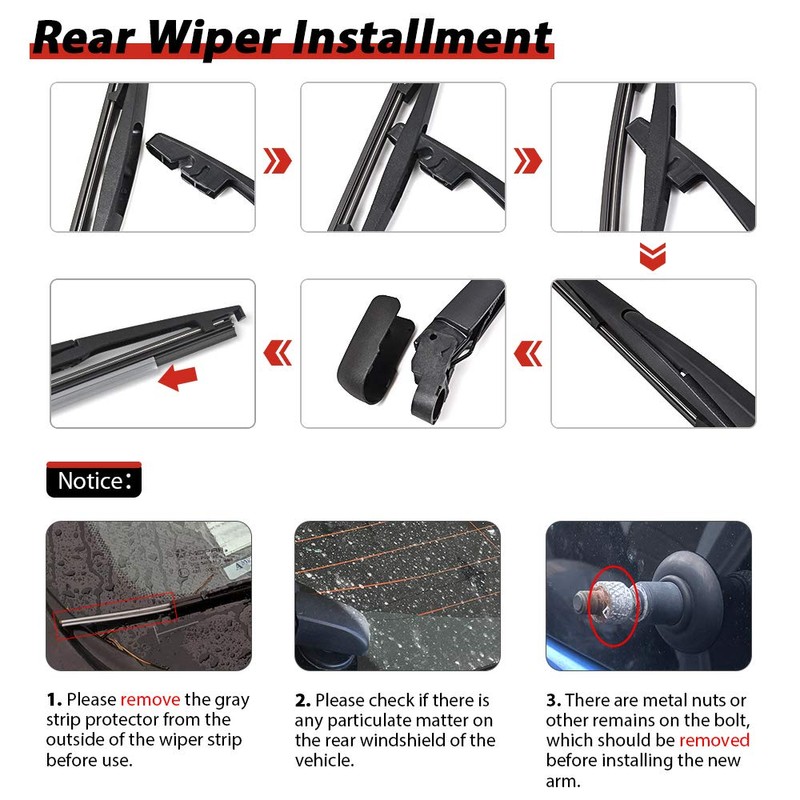 Rear Wiper Installment

Notice:

1. Please remove the gray strip protector from the outside of the wiper strip before use.

2. Please check if there is any particulate matter on the rear windshield of the vehicle.

3. There are metal nuts or other remains on the bolt, which should be removed before installing the new arm.