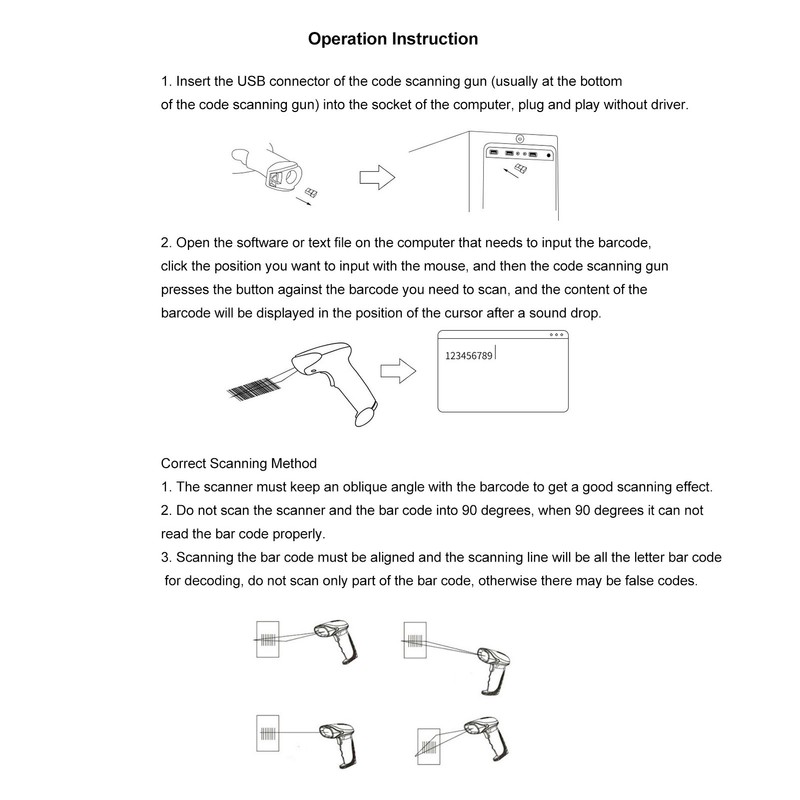 Operation Instruction

1. Insert the USB connector of the code scanning gun (usually at the bottom of the code scanning gun) into the socket of the computer, plug and play without driver.

2. Open the software or text file on the computer that needs to input the barcode, click the position you want to input with the mouse, and then the code scanning gun presses the button against the barcode you need to scan, and the content of the barcode will be displayed in the position of the cursor after a sound drop.

123456789

Correct Scanning Method
1. The scanner must keep an oblique angle with the barcode to get a good scanning effect.
2. Do not scan the scanner and the bar code into 90 degrees, when 90 degrees it can not read the bar code properly.
3. Scanning the bar code must be aligned and the scanning line will be all the letter bar code for decoding, do not scan only part of the bar code, otherwise there may be false codes.