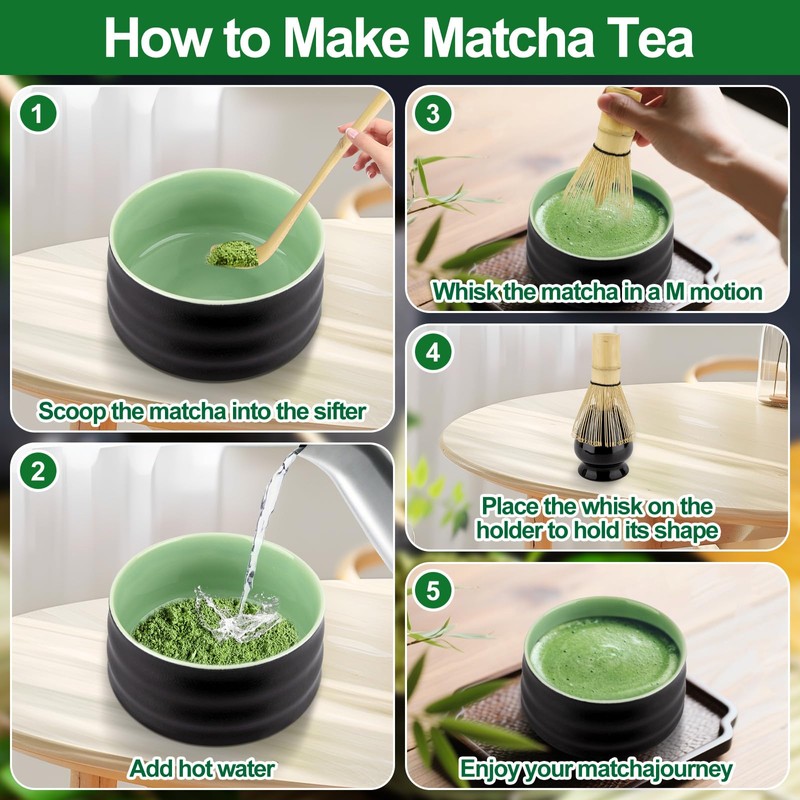 How to Make Matcha Tea

1

Scoop the matcha into the sifter

2

Add hot water

3

Whisk the matcha in a M motion

4

Place the whisk on the holder to hold its shape

5

Enjoy your matchajourney