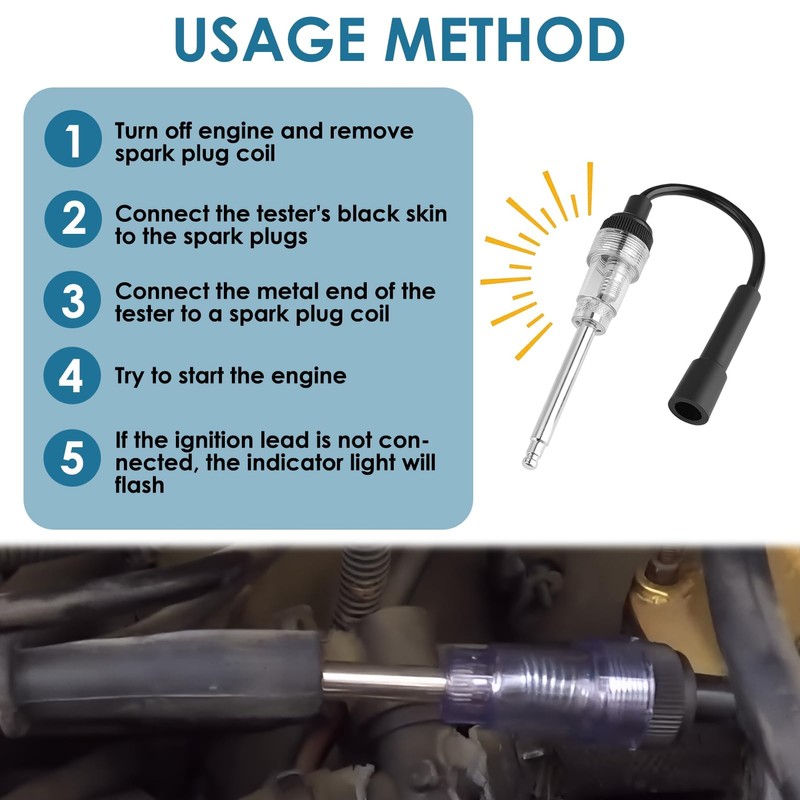 USAGE METHOD

1 Turn off engine and remove spark plug coil

2 Connect the tester's black skin to the spark plugs

3 Connect the metal end of the tester to a spark plug coil

4 Try to start the engine

5 If the ignition lead is not connected, the indicator light will flash