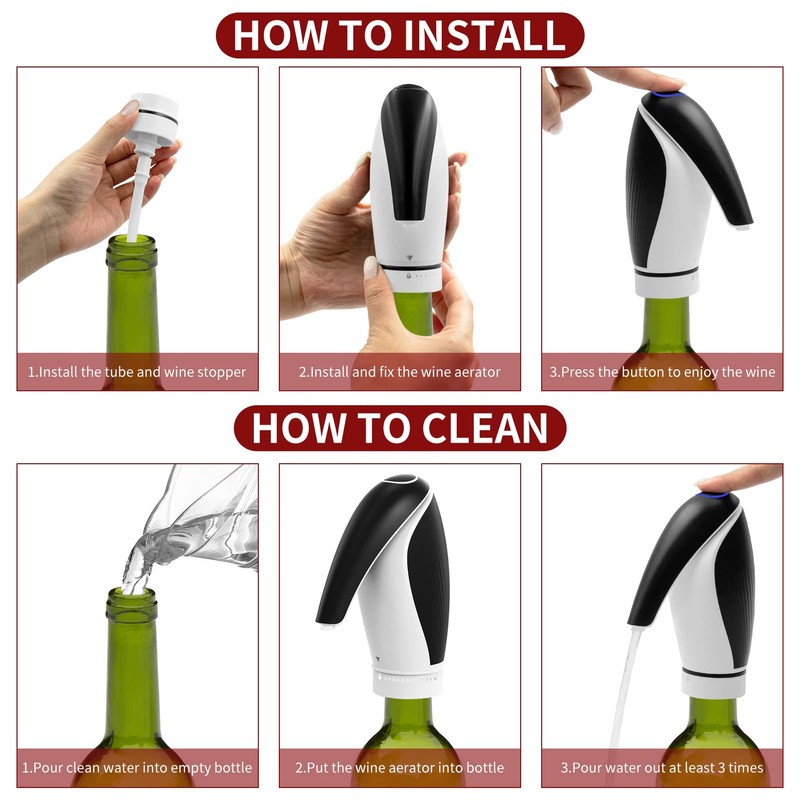 HOW TO INSTALL

1.Install the tube and wine stopper

2.Install and fix the wine aerator

3.Press the button to enjoy the wine

HOW TO CLEAN

1.Pour clean water into empty bottle

2.Put the wine aerator into bottle

3.Pour water out at least 3 times