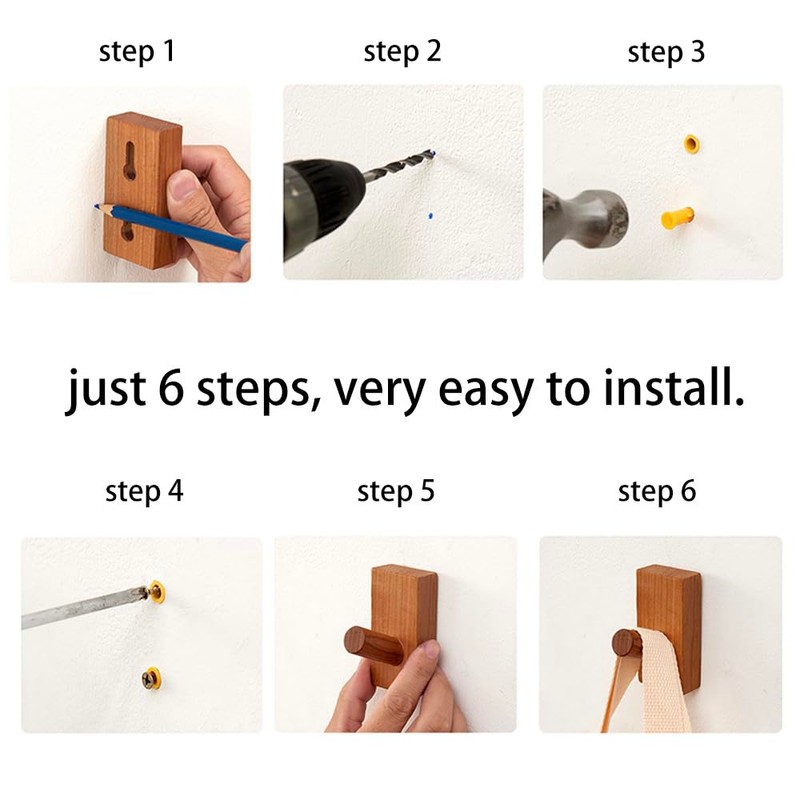 step 1

step 2

step 3

just 6 steps, very easy to install.

step 4

step 5

step 6