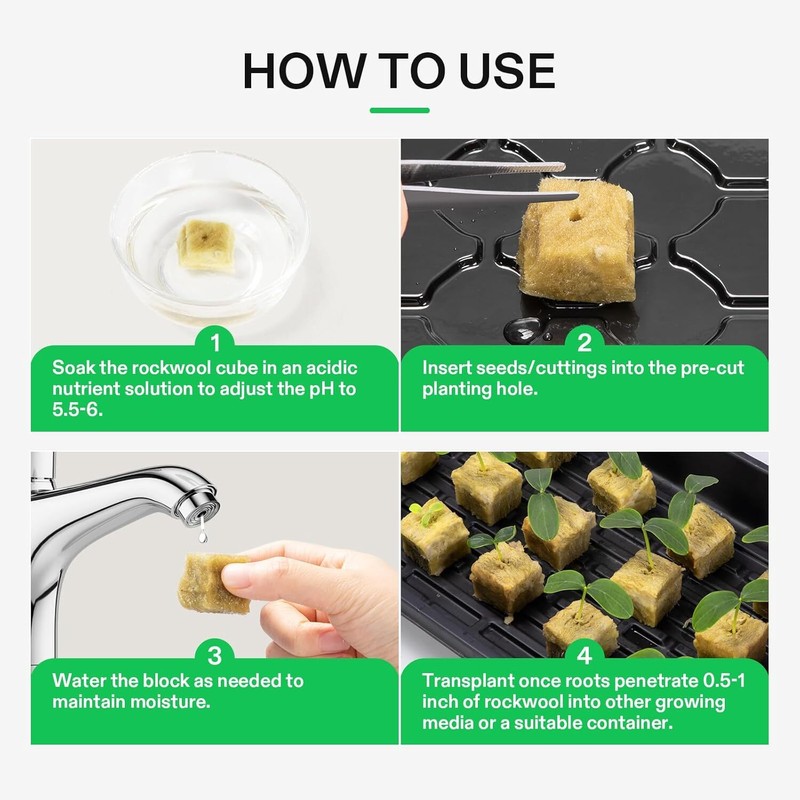 HOW TO USE

1
Soak the rockwool cube in an acidic nutrient solution to adjust the pH to 5.5-6.

2
Insert seeds/cuttings into the pre-cut planting hole.

3
Water the block as needed to maintain moisture.

4
Transplant once roots penetrate 0.5-1 inch of rockwool into other growing media or a suitable container.