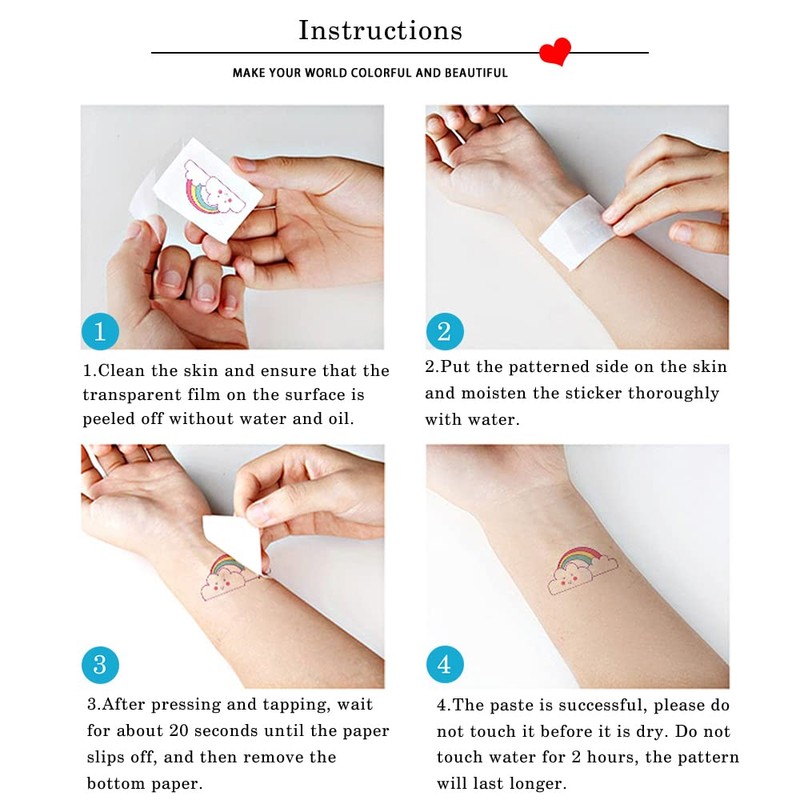 Instructions

MAKE YOUR WORLD COLORFUL AND BEAUTIFUL

1

1.Clean the skin and ensure that the transparent film on the surface is peeled off without water and oil.

2

2.Put the patterned side on the skin and moisten the sticker thoroughly with water.

3

3.After pressing and tapping, wait for about 20 seconds until the paper slips off, and then remove the bottom paper.

4

4.The paste is successful, please do not touch it before it is dry. Do not touch water for 2 hours, the pattern will last longer.