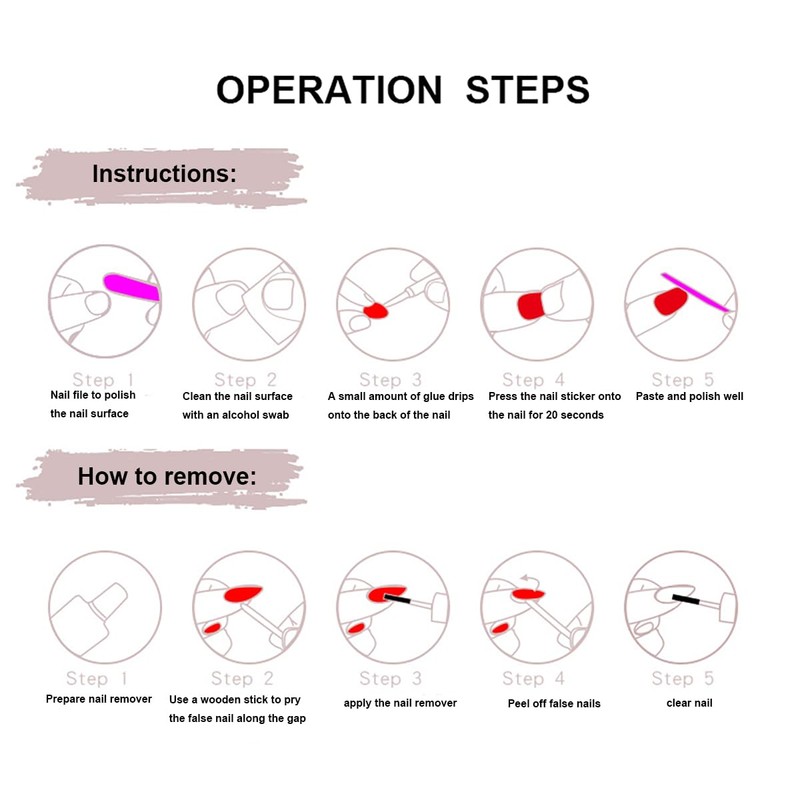 OPERATION STEPS

Instructions:

Step 1
Nail file to polish the nail surface

Step 2
Clean the nail surface with an alcohol swab

Step 3
A small amount of glue drips onto the back of the nail

Step 4
Press the nail sticker onto the nail for 20 seconds

Step 5
Paste and polish well

How to remove:

Step 1
Prepare nail remover

Step 2
Use a wooden stick to pry the false nail along the gap

Step 3
apply the nail remover

Step 4
Peel off false nails

Step 5
clear nail