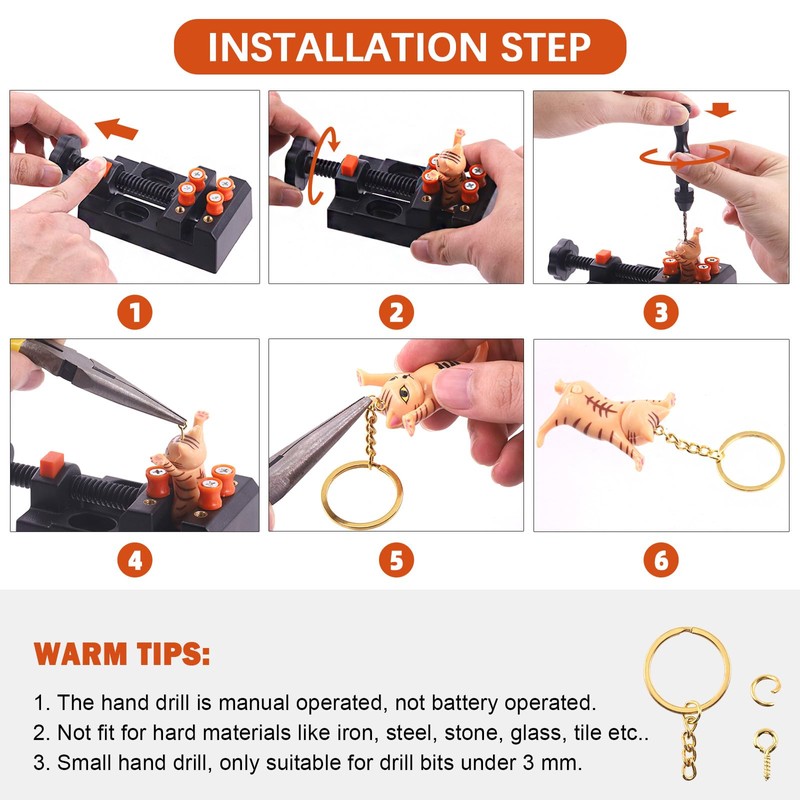 INSTALLATION STEP

1

2

3

4

5

6

WARM TIPS:

1. The hand drill is manual operated, not battery operated.
2. Not fit for hard materials like iron, steel, stone, glass, tile etc..
3. Small hand drill, only suitable for drill bits under 3 mm.