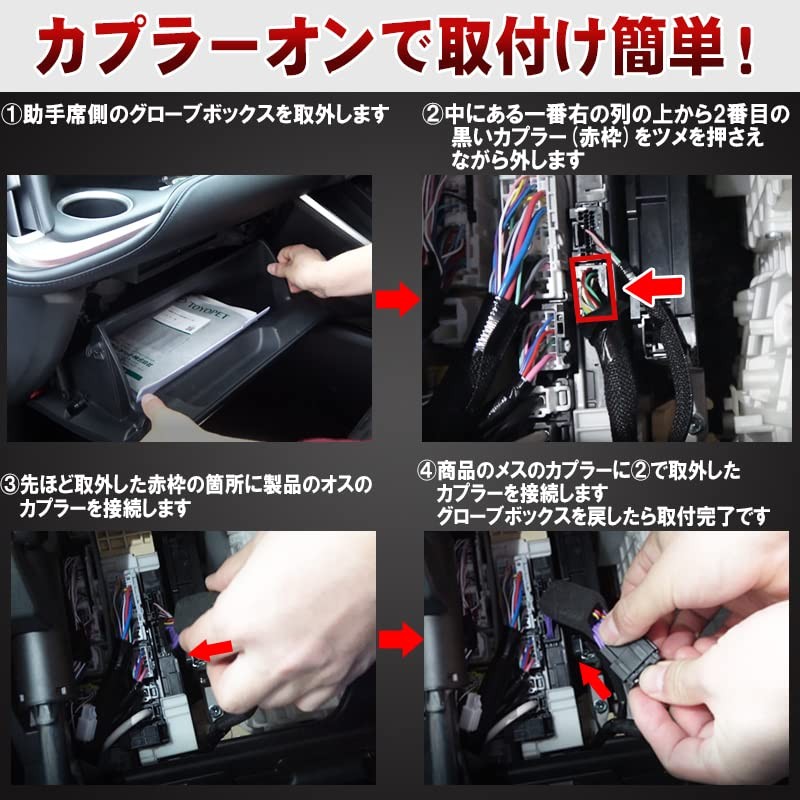 カプラーオンで取付け簡単！

①助手席側のグローブボックスを取外します

TOYOPET

②中にある一番右の列の上から2番目の黒いカプラー（赤枠）をツメを押さえながら外します

③先ほど取外した赤枠の箇所に製品のオスのカプラーを接続します

④商品のメスのカプラーに②で取外したカプラーを接続します
グローブボックスを戻したら取付完了です