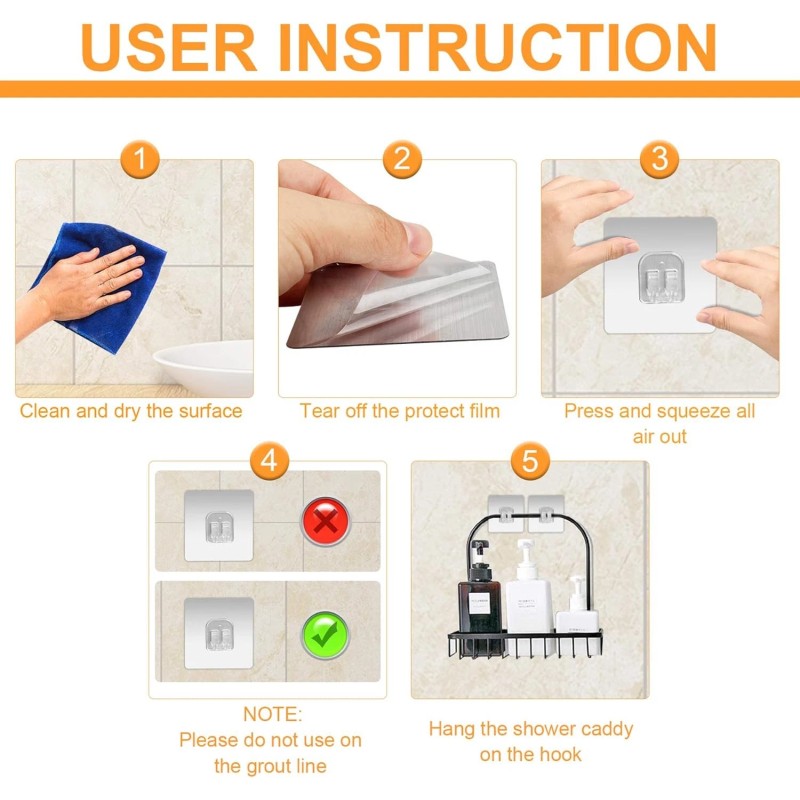 USER INSTRUCTION

1

Clean and dry the surface

2

Tear off the protect film

3

Press and squeeze all air out

4

NOTE:
Please do not use on the grout line

5

Hang the shower caddy on the hook