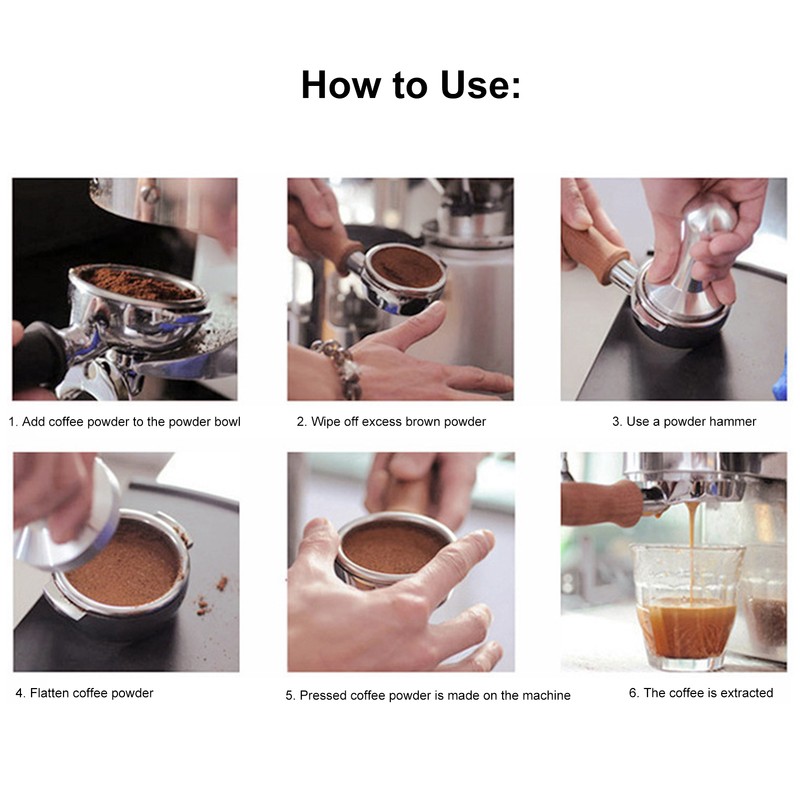 How to Use:

1. Add coffee powder to the powder bowl

2. Wipe off excess brown powder

3. Use a powder hammer

4. Flatten coffee powder

5. Pressed coffee powder is made on the machine

6. The coffee is extracted