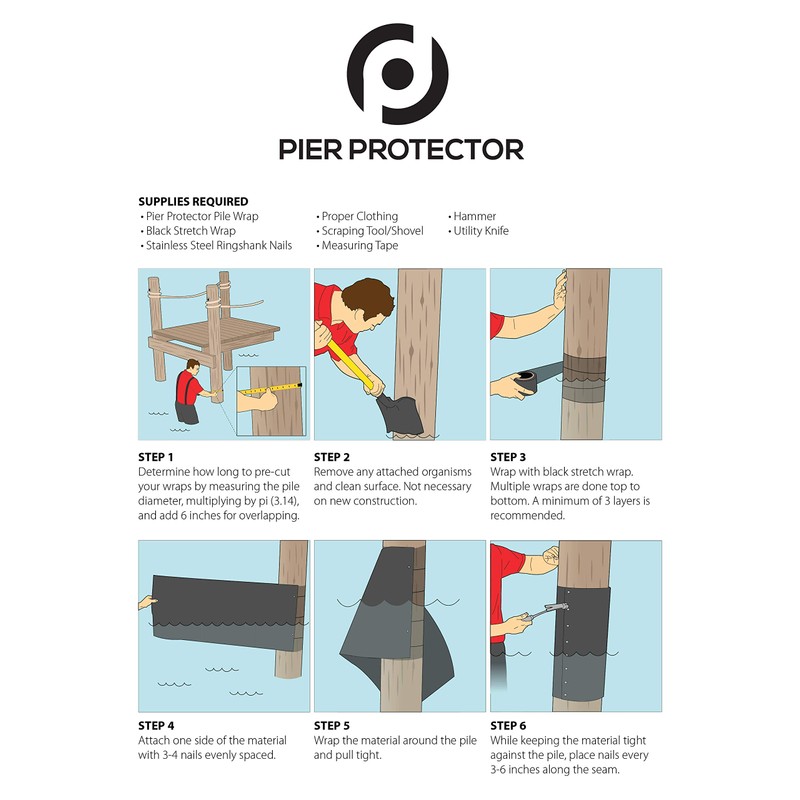 PIER PROTECTOR

SUPPLIES REQUIRED
• Pier Protector Pile Wrap
• Black Stretch Wrap
• Stainless Steel Ringshank Nails

• Proper Clothing
• Scraping Tool/Shovel
• Measuring Tape

• Hammer
• Utility Knife

STEP 1
Determine how long to pre-cut your wraps by measuring the pile diameter, multiplying by pi (3.14), and add 6 inches for overlapping.

STEP 2
Remove any attached organisms and clean surface. Not necessary on new construction.

STEP 3
Wrap with black stretch wrap. Multiple wraps are done top to bottom. A minimum of 3 layers is recommended.

STEP 4
Attach one side of the material with 3-4 nails evenly spaced.

STEP 5
Wrap the material around the pile and pull tight.

STEP 6
While keeping the material tight against the pile, place nails every 3-6 inches along the seam.