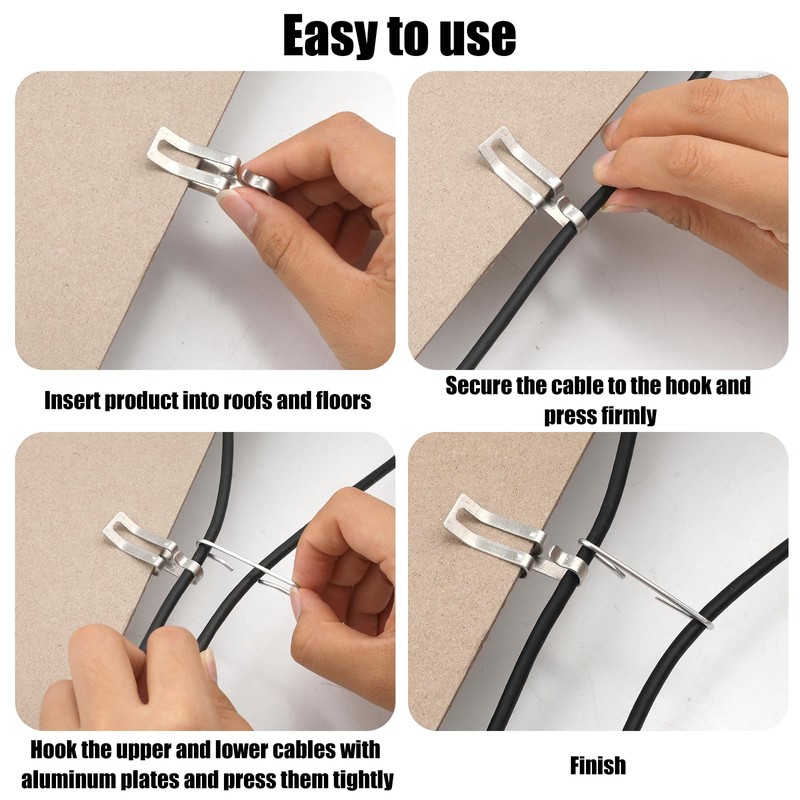 Easy to use

Insert product into roofs and floors

Secure the cable to the hook and press firmly

Hook the upper and lower cables with aluminum plates and press them tightly

Finish