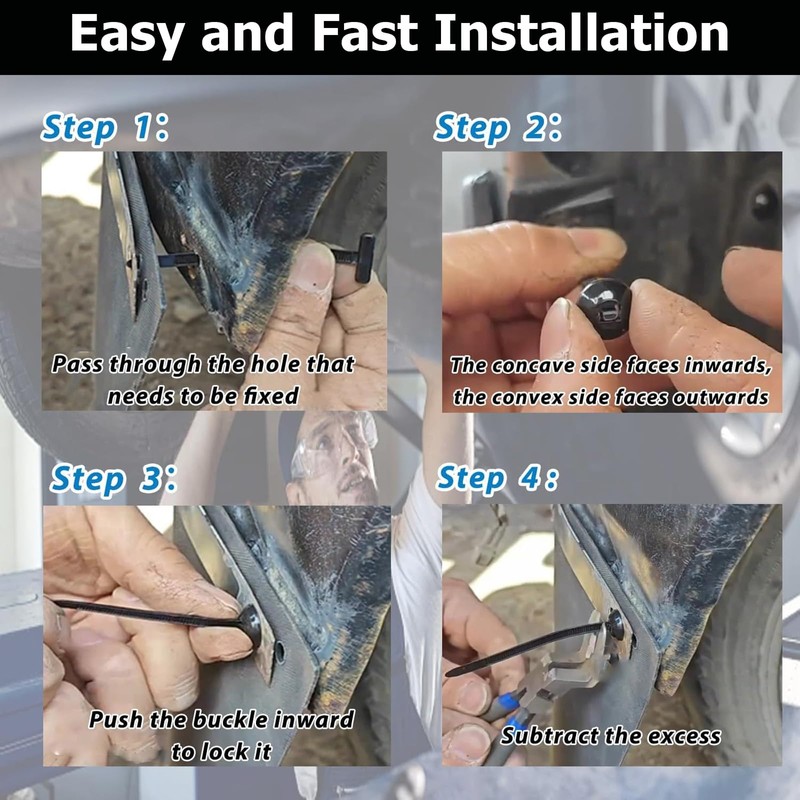 Easy and Fast Installation

Step 1:

Pass through the hole that needs to be fixed

Step 2:

The concave side faces inwards, the convex side faces outwards

Step 3:

Push the buckle inward to lock it

Step 4:

Subtract the excess