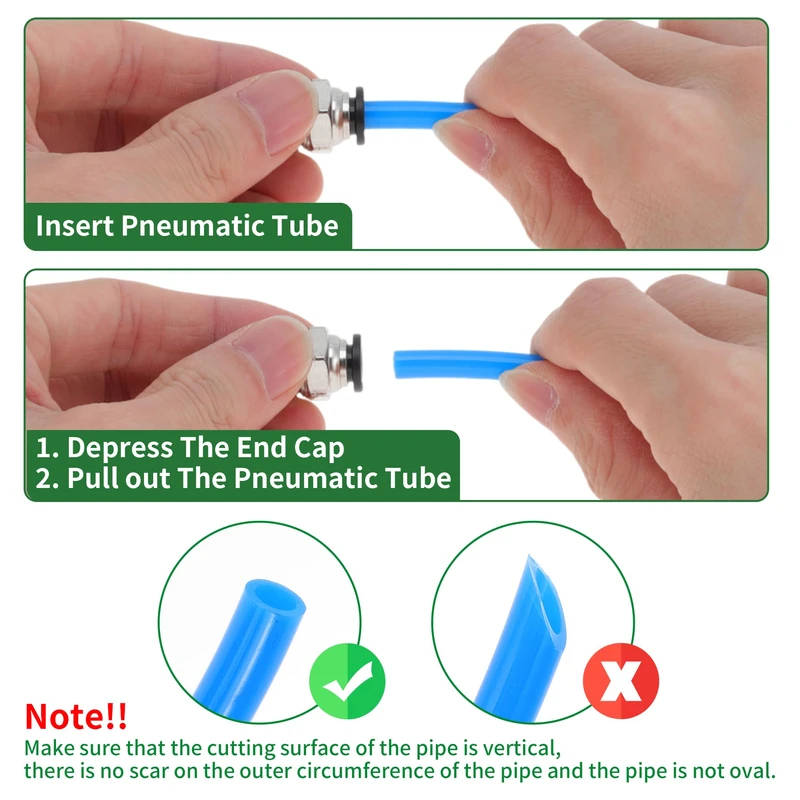 Insert Pneumatic Tube

1. Depress The End Cap
2. Pull out The Pneumatic Tube

Note!!
Make sure that the cutting surface of the pipe is vertical, there is no scar on the outer circumference of the pipe and the pipe is not oval.