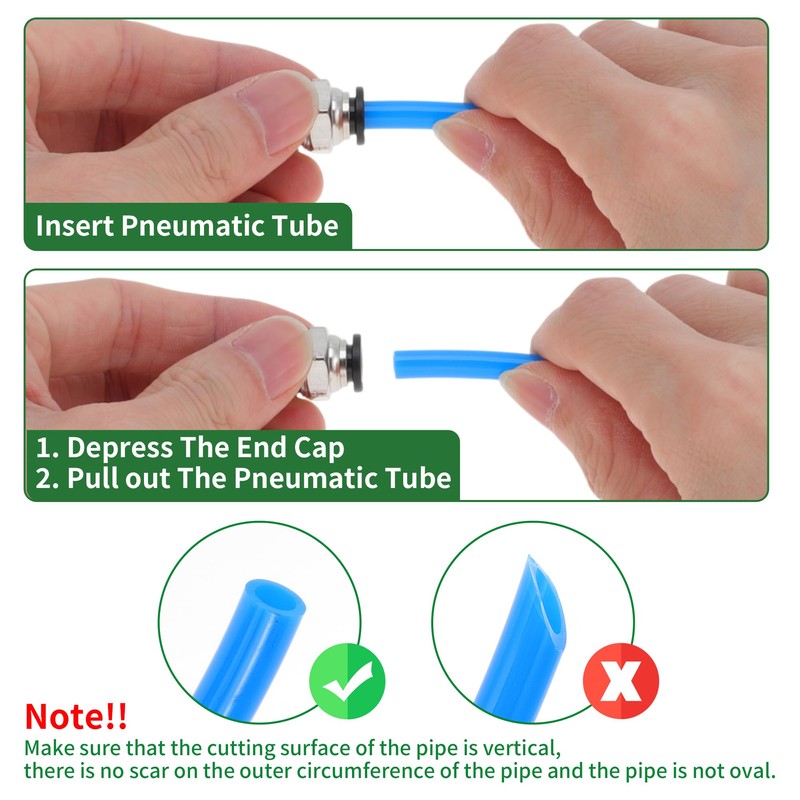 Insert Pneumatic Tube

1. Depress The End Cap
2. Pull out The Pneumatic Tube

Note!!
Make sure that the cutting surface of the pipe is vertical, there is no scar on the outer circumference of the pipe and the pipe is not oval.