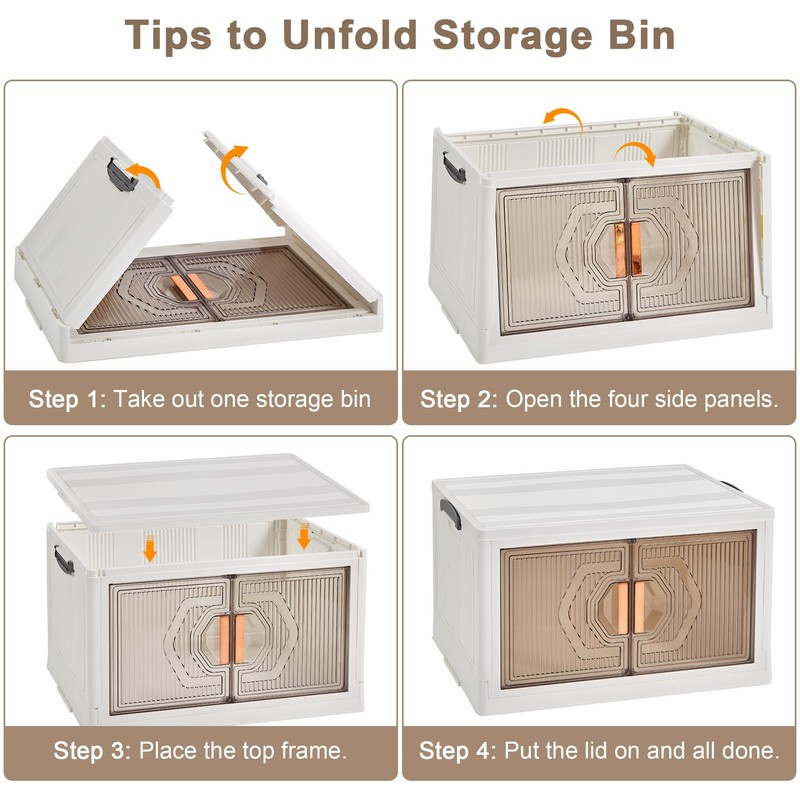 Tips to Unfold Storage Bin

Step 1: Take out one storage bin

Step 2: Open the four side panels.

Step 3: Place the top frame.

Step 4: Put the lid on and all done.