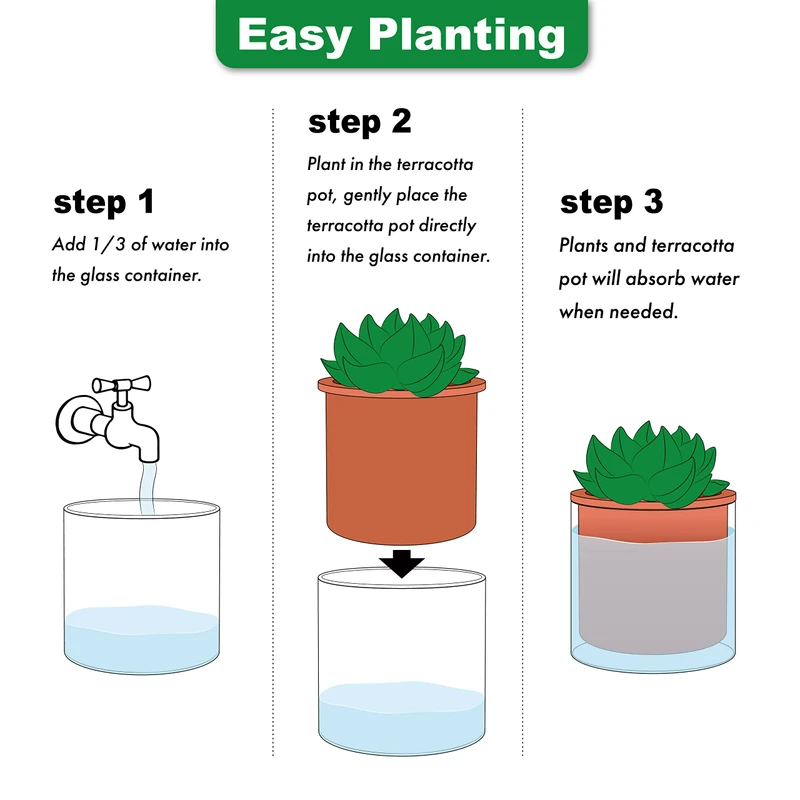 Easy Planting

step 1
Add 1/3 of water into the glass container.

step 2
Plant in the terracotta pot, gently place the terracotta pot directly into the glass container.

step 3
Plants and terracotta pot will absorb water when needed.