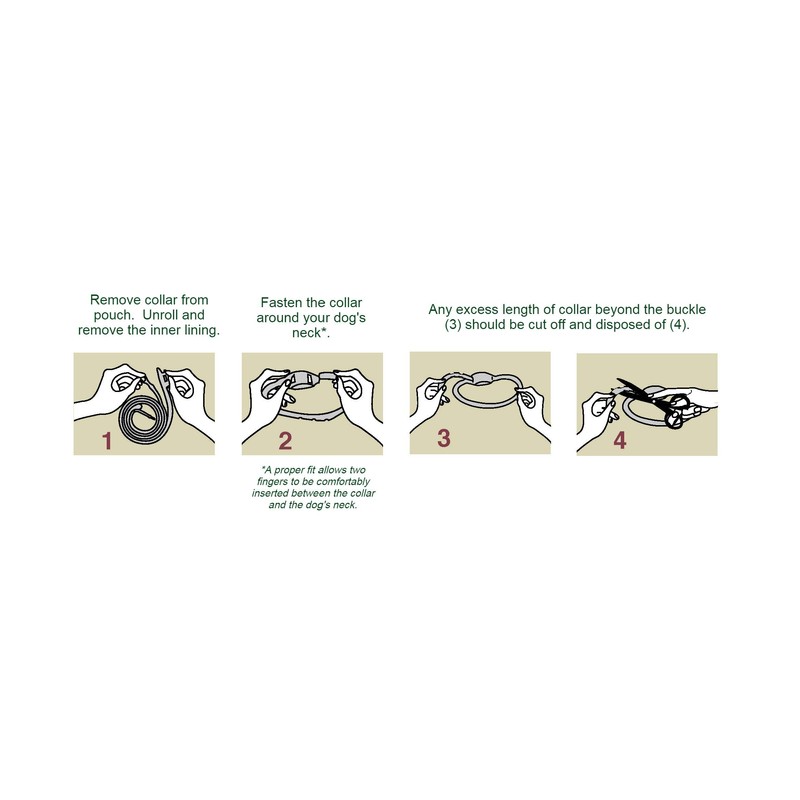 Remove collar from pouch. Unroll and remove the inner lining.

1

Fasten the collar around your dog's neck*.

2

*A proper fit allows two fingers to be comfortably inserted between the collar and the dog's neck.

Any excess length of collar beyond the buckle (3) should be cut off and disposed of (4).

3

4