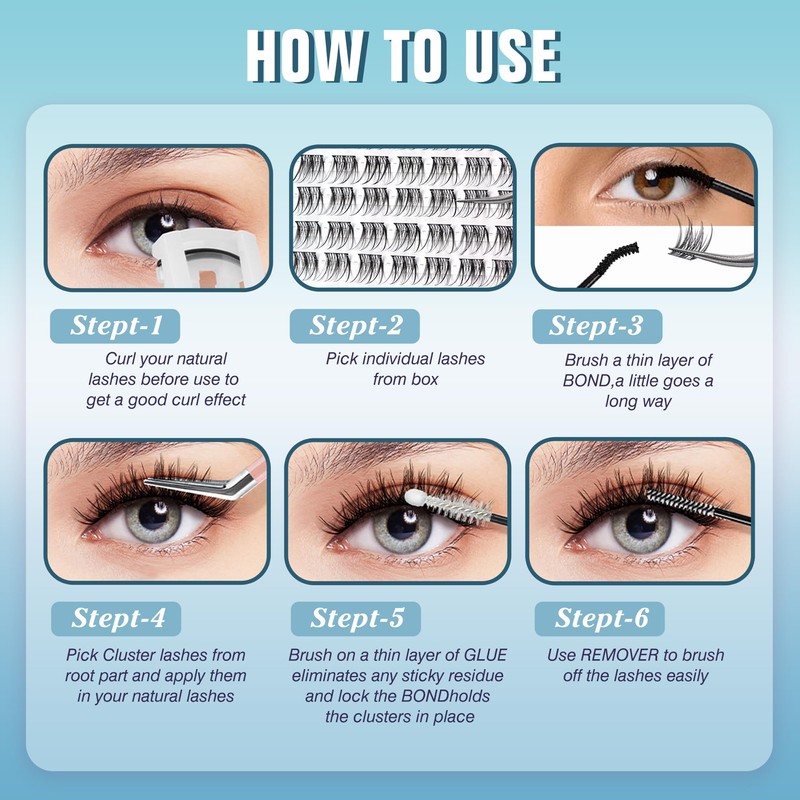 HOW TO USE

Stept-1
Curl your natural lashes before use to get a good curl effect

Stept-2
Pick individual lashes from box

Stept-3
Brush a thin layer of BOND,a little goes a long way

Stept-4
Pick Cluster lashes from root part and apply them in your natural lashes

Stept-5
Brush on a thin layer of GLUE eliminates any sticky residue and lock the BONDholds the clusters in place

Stept-6
Use REMOVER to brush off the lashes easily