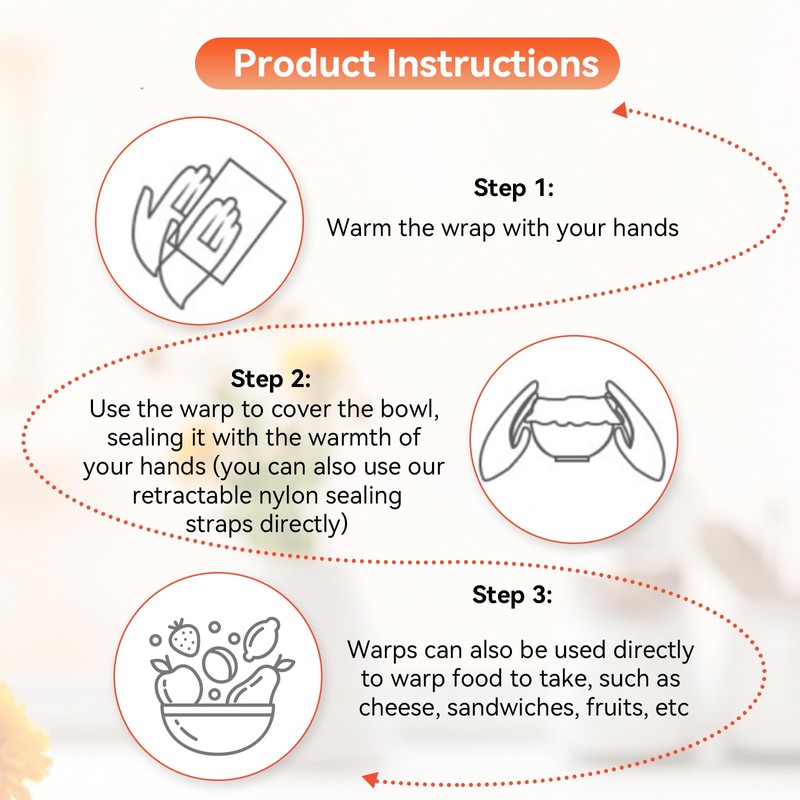 Product Instructions

Step 1:
Warm the wrap with your hands

Step 2:
Use the warp to cover the bowl, sealing it with the warmth of your hands (you can also use our retractable nylon sealing straps directly)

Step 3:
Warps can also be used directly to warp food to take, such as cheese, sandwiches, fruits, etc