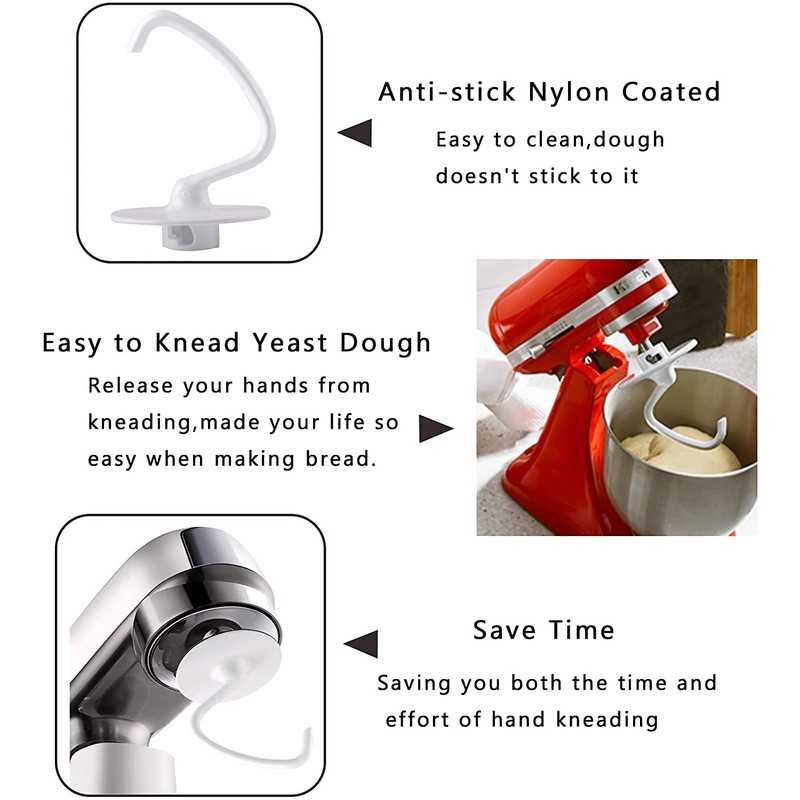 Anti-stick Nylon Coated

Easy to clean,dough doesn't stick to it

Kitch

Easy to Knead Yeast Dough

Release your hands from kneading,made your life so easy when making bread.

Save Time

Saving you both the time and effort of hand kneading