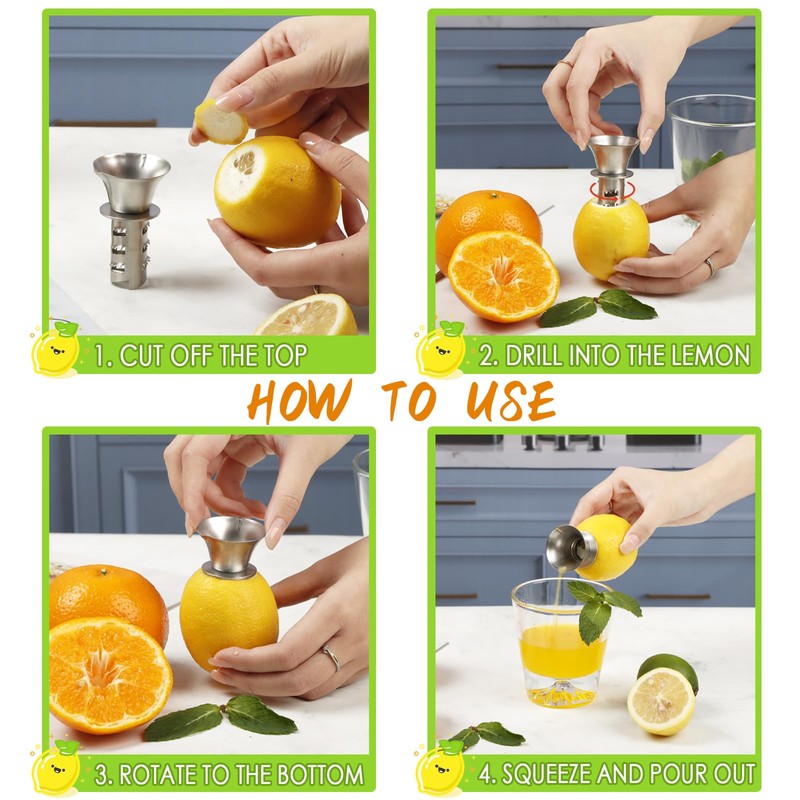 1. CUT OFF THE TOP

2. DRILL INTO THE LEMON

HOW TO USE

3. ROTATE TO THE BOTTOM

4. SQUEEZE AND POUR OUT