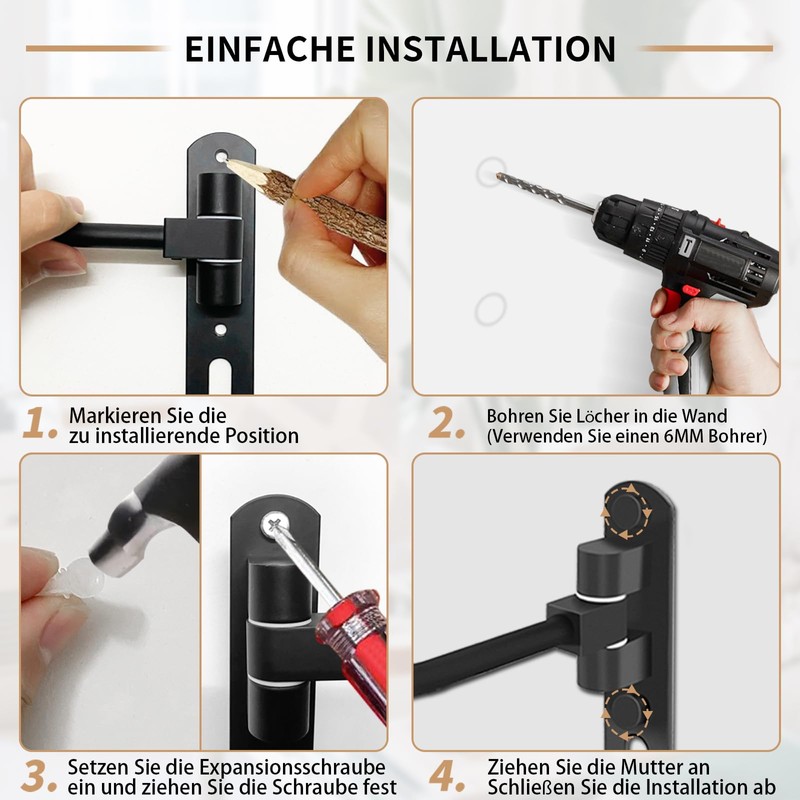 EINFACHE INSTALLATION

1. Markieren Sie die zu installierende Position

2. Bohren Sie Löcher in die Wand (Verwenden Sie einen 6MM Bohrer)

3. Setzen Sie die Expansionsschraube ein und ziehen Sie die Schraube fest

4. Ziehen Sie die Mutter an Schließen Sie die Installation ab