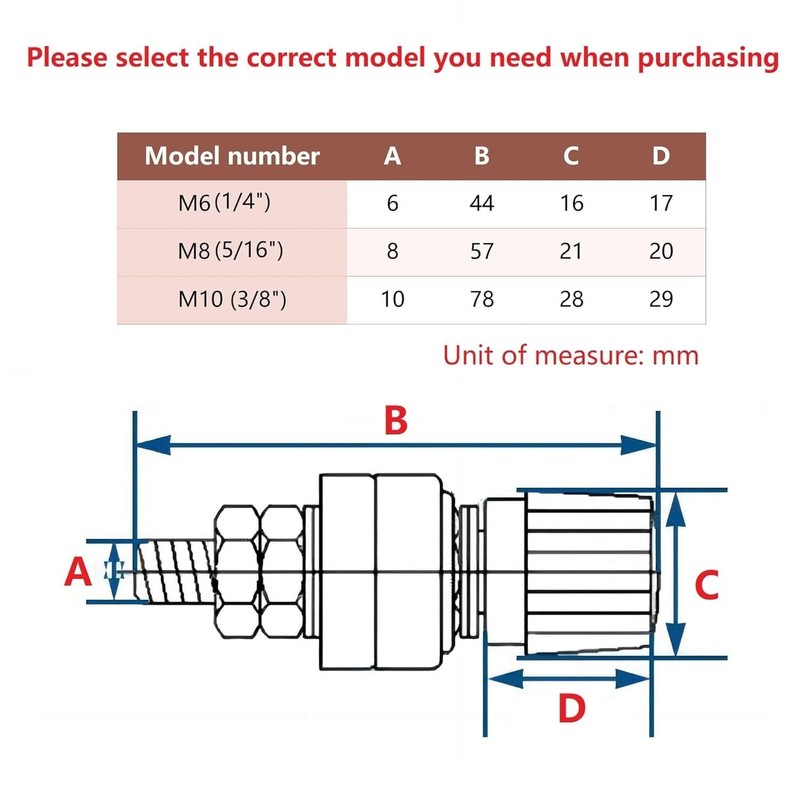 Please select the correct model you need when purchasing

| Model number | A | B | C | D |
|---|---|---|---|---|
| M6 (1/4") | 6 | 44 | 16 | 17 |
| M8 (5/16") | 8 | 57 | 21 | 20 |
| M10 (3/8") | 10 | 78 | 28 | 29 |

Unit of measure: mm

B

A

C

D