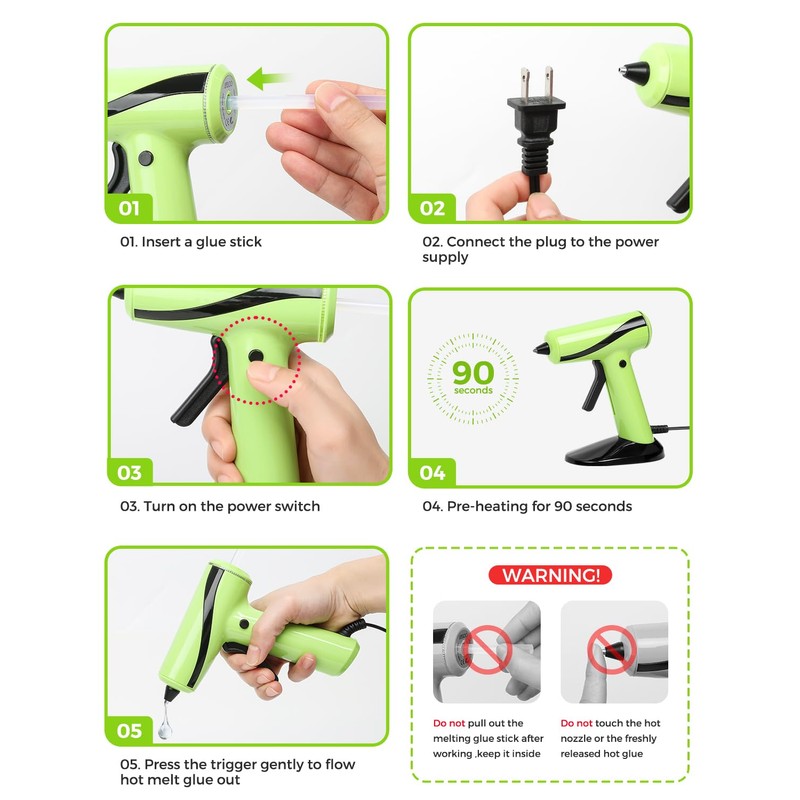 01

01. Insert a glue stick

02

02. Connect the plug to the power supply

03

03. Turn on the power switch

90 seconds

04

04. Pre-heating for 90 seconds

05

05. Press the trigger gently to flow hot melt glue out

WARNING!

Do not pull out the melting glue stick after working ,keep it inside

Do not touch the hot nozzle or the freshly released hot glue