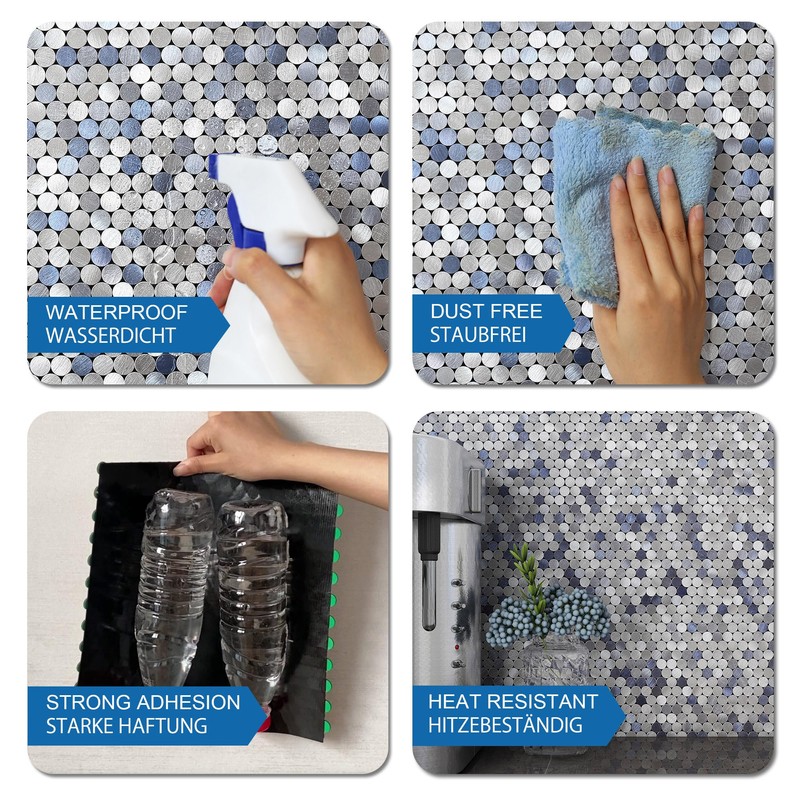 WATERPROOF
WASSERDICHT

DUST FREE
STAUBFREI

STRONG ADHESION
STARKE HAFTUNG

HEAT RESISTANT
HITZEBESTÄNDIG