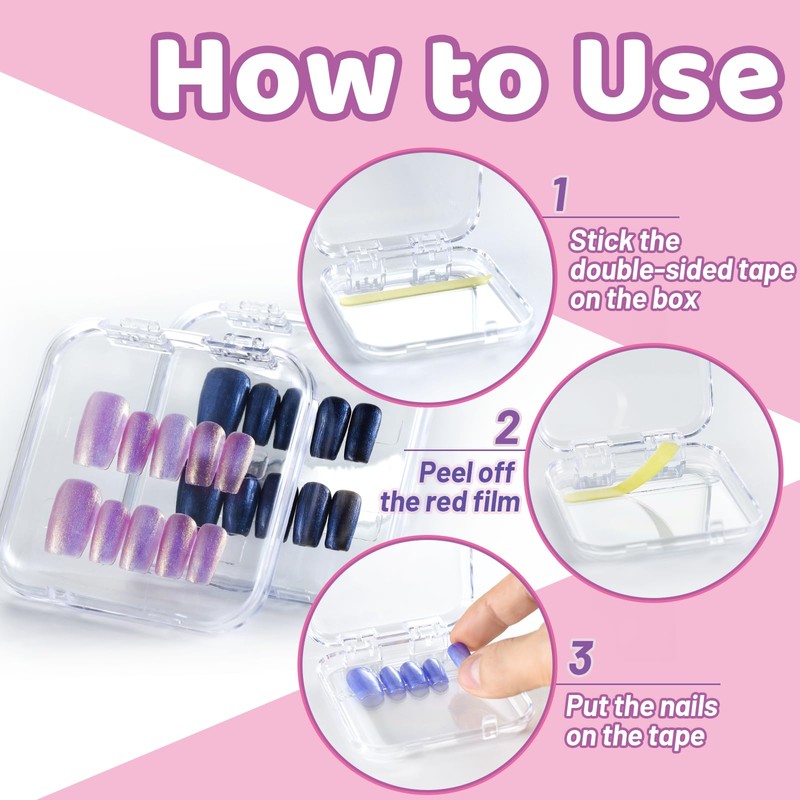 How to Use

1
Stick the double-sided tape on the box

2
Peel off the red film

3
Put the nails on the tape