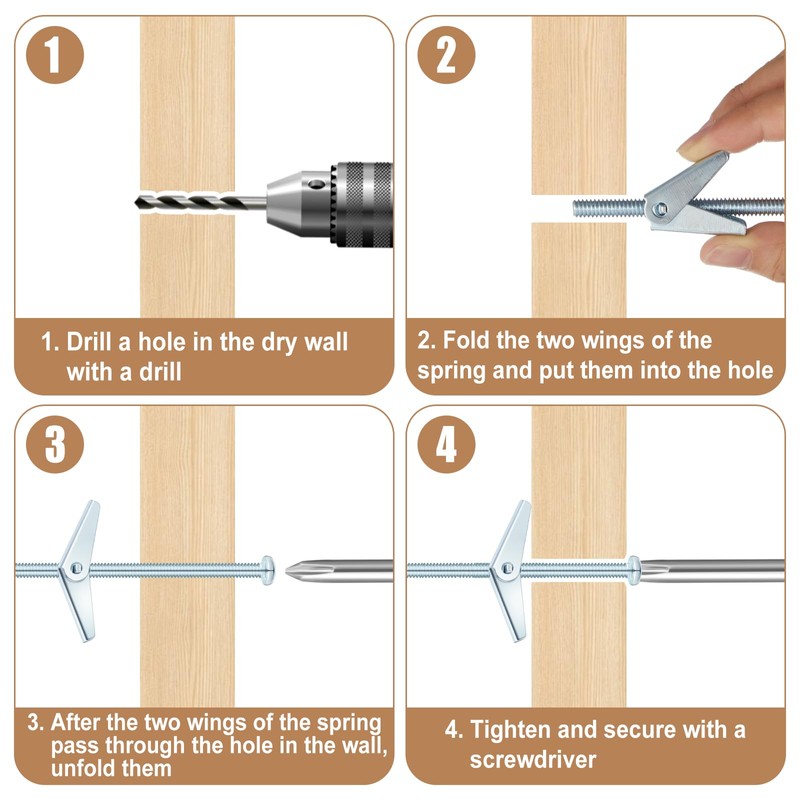 1

1. Drill a hole in the dry wall with a drill

2

2. Fold the two wings of the spring and put them into the hole

3

3. After the two wings of the spring pass through the hole in the wall, unfold them

4

4. Tighten and secure with a screwdriver